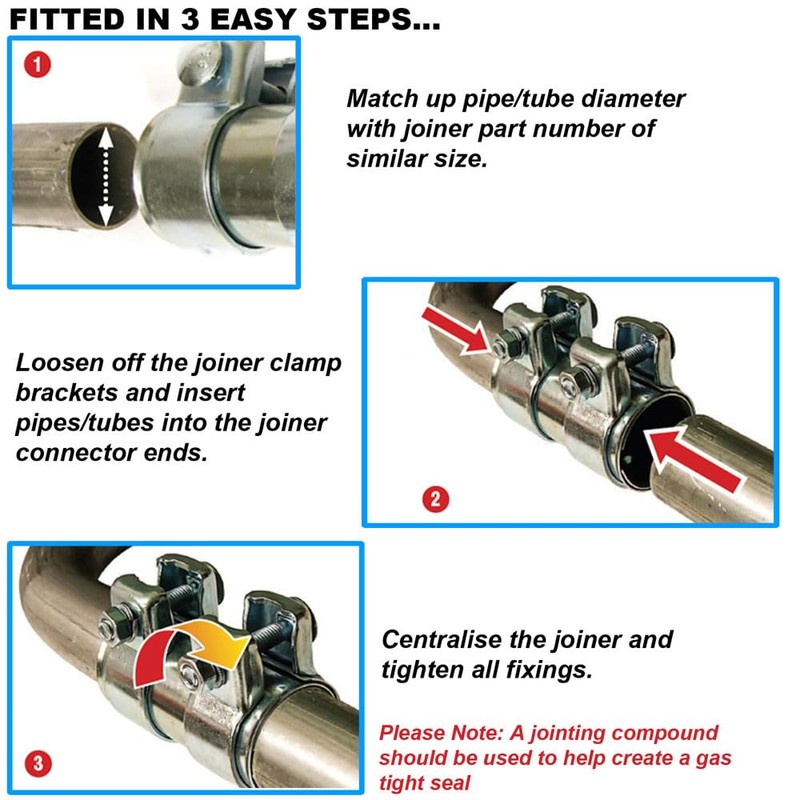 FITTED IN 3 EASY STEPS...

1

Match up pipe/tube diameter with joiner part number of similar size.

Loosen off the joiner clamp brackets and insert pipes/tubes into the joiner connector ends.

2

3

Centralise the joiner and tighten all fixings.

Please Note: A jointing compound should be used to help create a gas tight seal