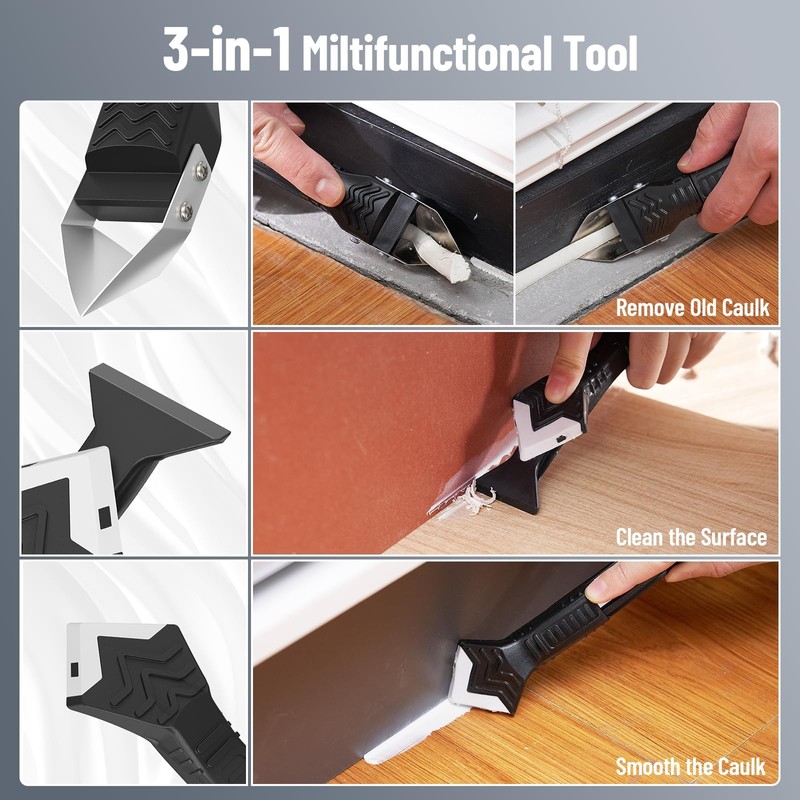 3-in-1 Miltifunctional Tool

Remove Old Caulk

Clean the Surface

Smooth the Caulk