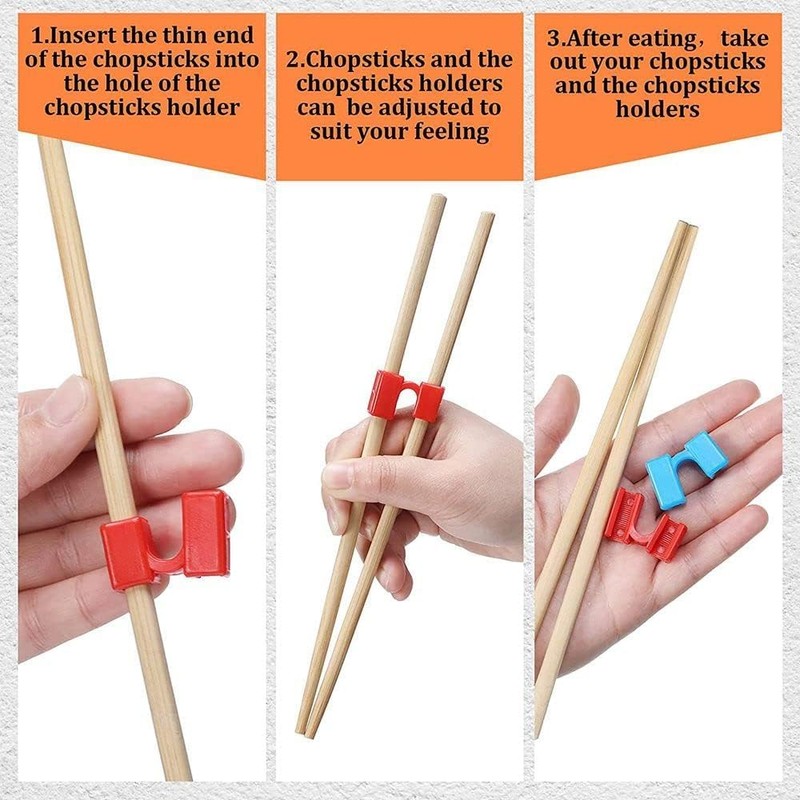 1.Insert the thin end of the chopsticks into the hole of the chopsticks holder

2.Chopsticks and the chopsticks holders can be adjusted to suit your feeling

3.After eating，take out your chopsticks and the chopsticks holders