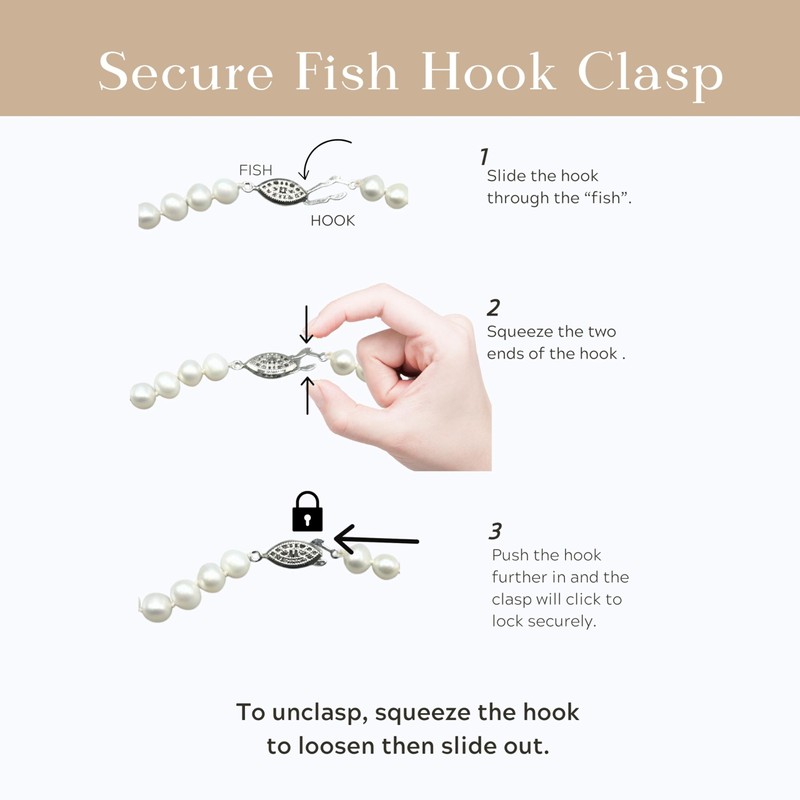 Secure Fish Hook Clasp

FISH

HOOK

1
Slide the hook through the “fish”.

2
Squeeze the two ends of the hook .

3
Push the hook further in and the clasp will click to lock securely.

To unclasp, squeeze the hook to loosen then slide out.