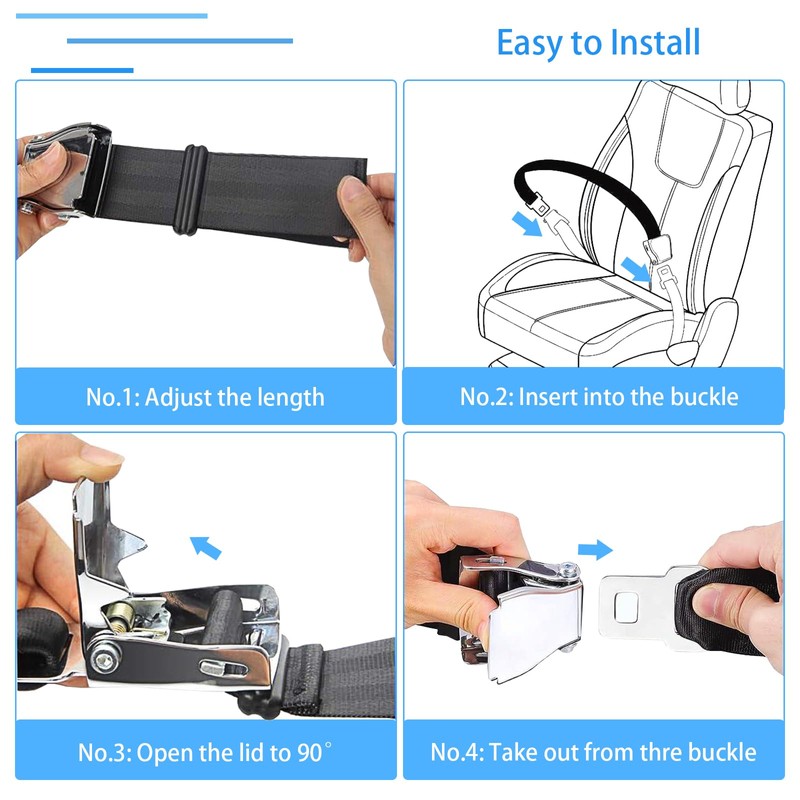 Easy to Install

No.1: Adjust the length

No.2: Insert into the buckle

No.3: Open the lid to 90°

No.4: Take out from thre buckle