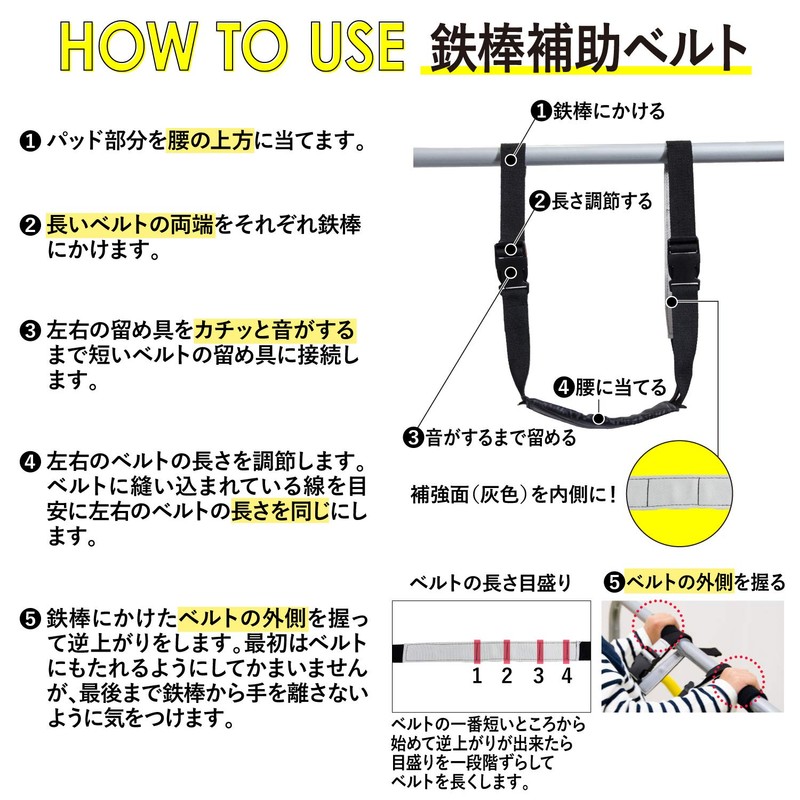 HOW TO USE 鉄棒補助ベルト

❶ パッド部分を腰の上方に当てます。

❷ 長いベルトの両端をそれぞれ鉄棒にかけます。

❸ 左右の留め具をカチッと音がするまで短いベルトの留め具に接続します。

❹ 左右のベルトの長さを調節します。ベルトに縫い込まれている線を目安に左右のベルトの長さを同じにします。

❺ 鉄棒にかけたベルトの外側を握って逆上がりをします。最初はベルトにもたれるようにしてかまいませんが、最後まで鉄棒から手を離さないように気をつけます。

❶鉄棒にかける
❷長さ調節する
❹腰に当てる
❸音がするまで留める
補強面(灰色)を内側に!

ベルトの長さ目盛り
1 2 3 4
ベルトの一番短いところから始めて逆上がりが出来たら目盛りを一段階ずらしてベルトを長くします。

❺ベルトの外側を握る