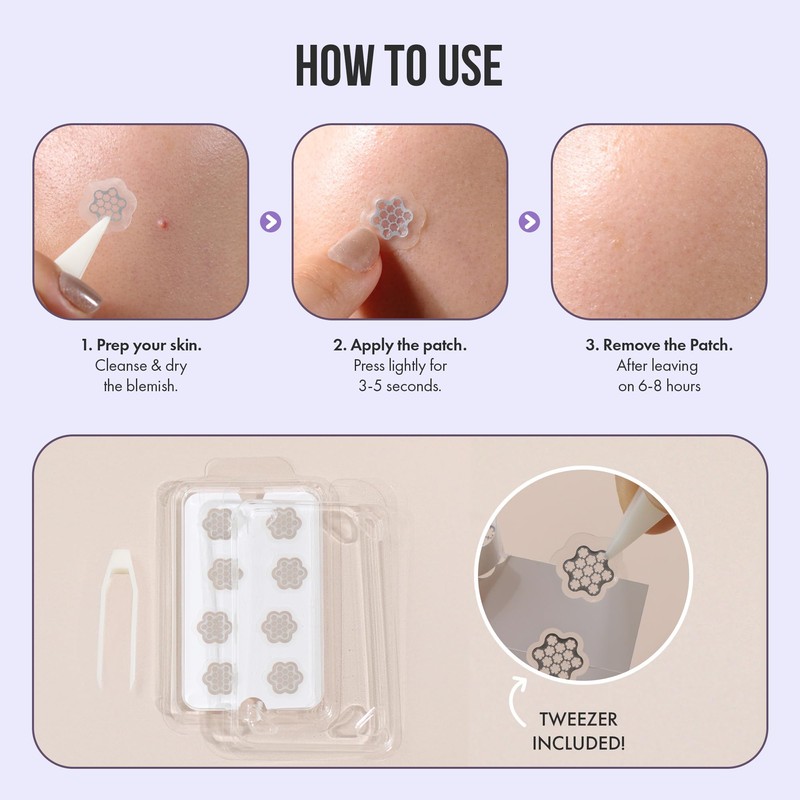 HOW TO USE

1. Prep your skin.
Cleanse & dry the blemish.

2. Apply the patch.
Press lightly for 3-5 seconds.

3. Remove the Patch.
After leaving on 6-8 hours

TWEEZER INCLUDED!