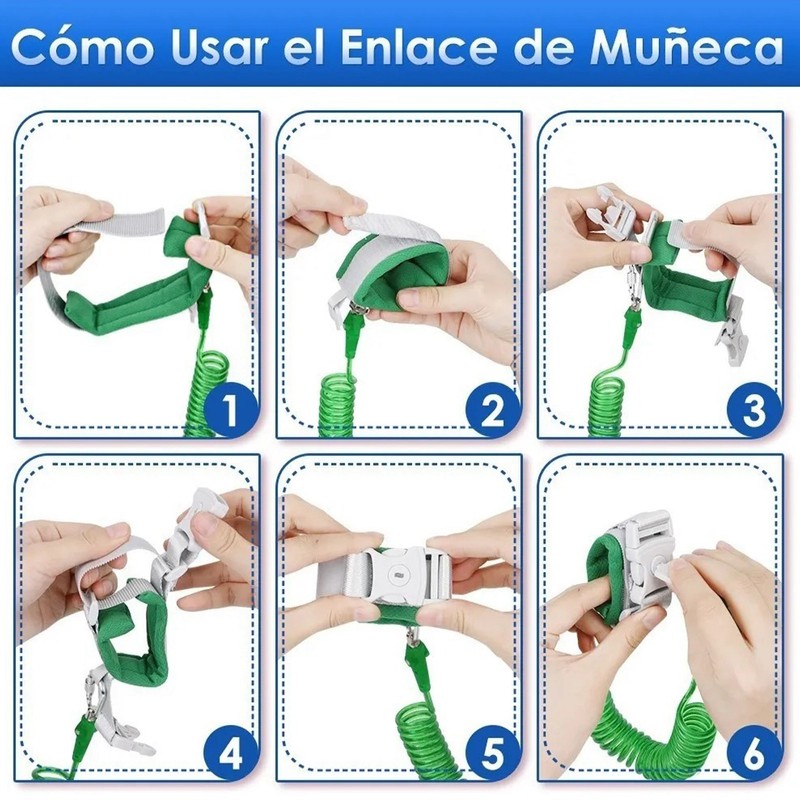 Cómo Usar el Enlace de Muñeca

1

2

3

4

5

6