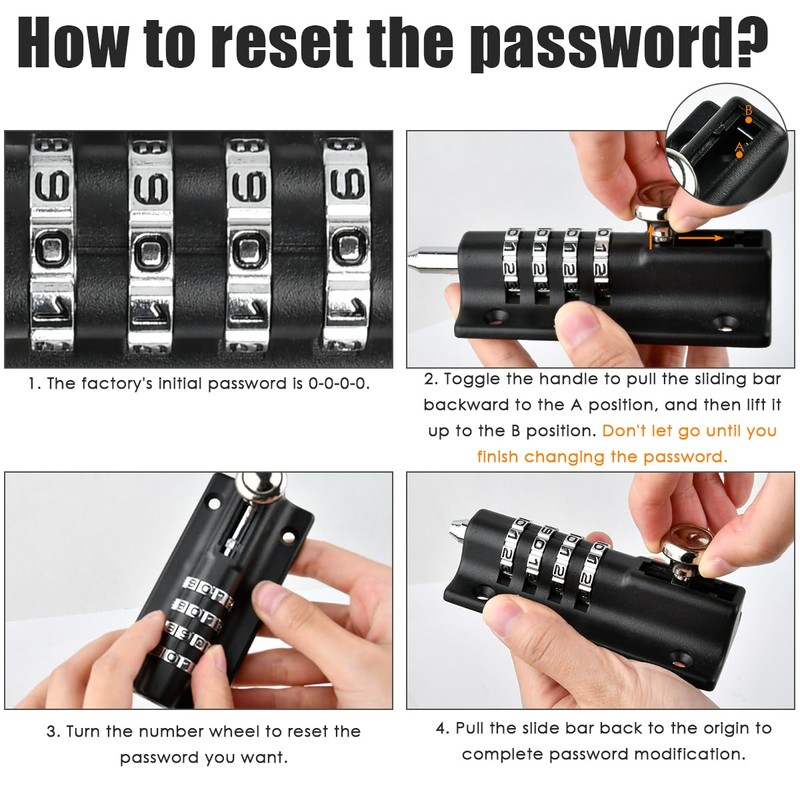 How to reset the password?

B
A

1. The factory's initial password is 0-0-0-0.

2. Toggle the handle to pull the sliding bar backward to the A position, and then lift it up to the B position. Don't let go until you finish changing the password.

3. Turn the number wheel to reset the password you want.

4. Pull the slide bar back to the origin to complete password modification.