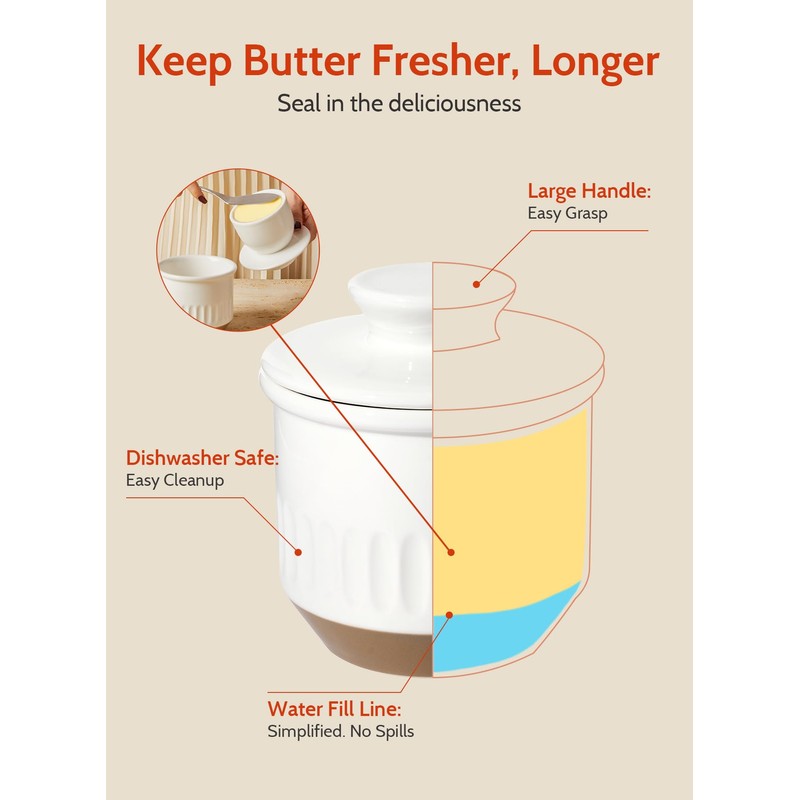 Keep Butter Fresher, Longer
Seal in the deliciousness

Large Handle:
Easy Grasp

Dishwasher Safe:
Easy Cleanup

Water Fill Line:
Simplified. No Spills