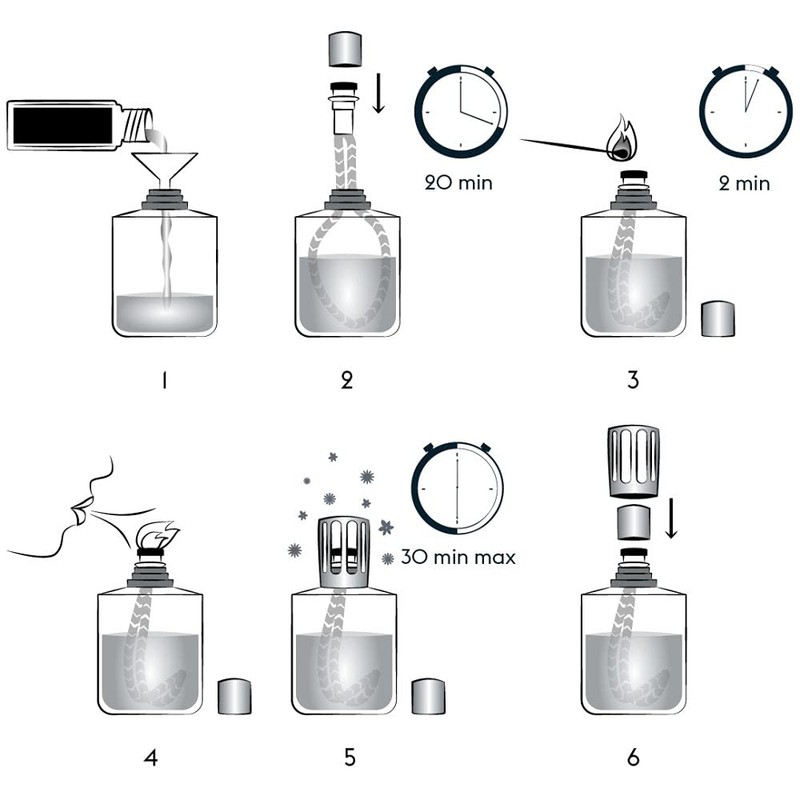 20 min

2 min

1

2

3

30 min max

4

5

6