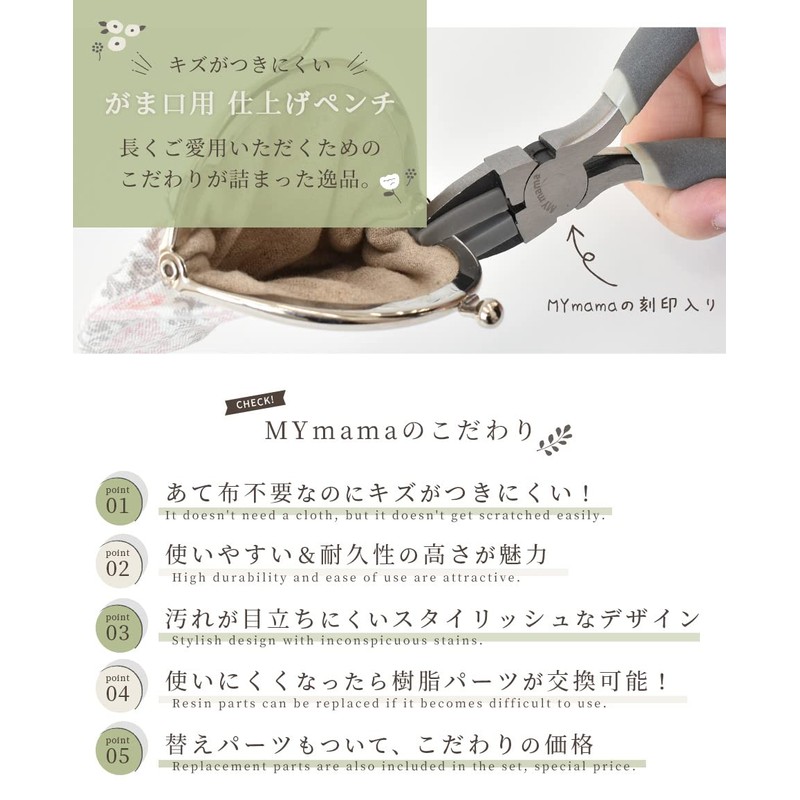 キズがつきにくい
がま口用 仕上げペンチ
長くご愛用いただくための
こだわりが詰まった逸品。

MYmama

MYmamaの刻印入り

CHECK!
MYmamaのこだわり

point 01
あて布不要なのにキズがつきにくい！
It doesn't need a cloth, but it doesn't get scratched easily.

point 02
使いやすい＆耐久性の高さが魅力
High durability and ease of use are attractive.

point 03
汚れが目立ちにくいスタイリッシュなデザイン
Stylish design with inconspicuous stains.

point 04
使いにくくなったら樹脂パーツが交換可能！
Resin parts can be replaced if it becomes difficult to use.

point 05
替えパーツもついて、こだわりの価格
Replacement parts are also included in the set, special price.