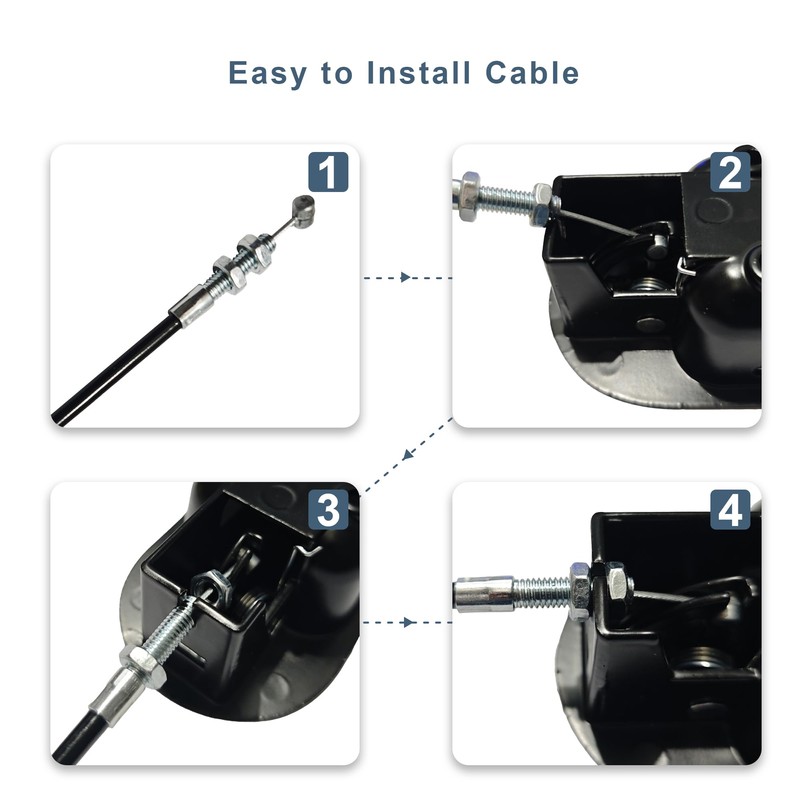 Easy to Install Cable

1

2

3

4