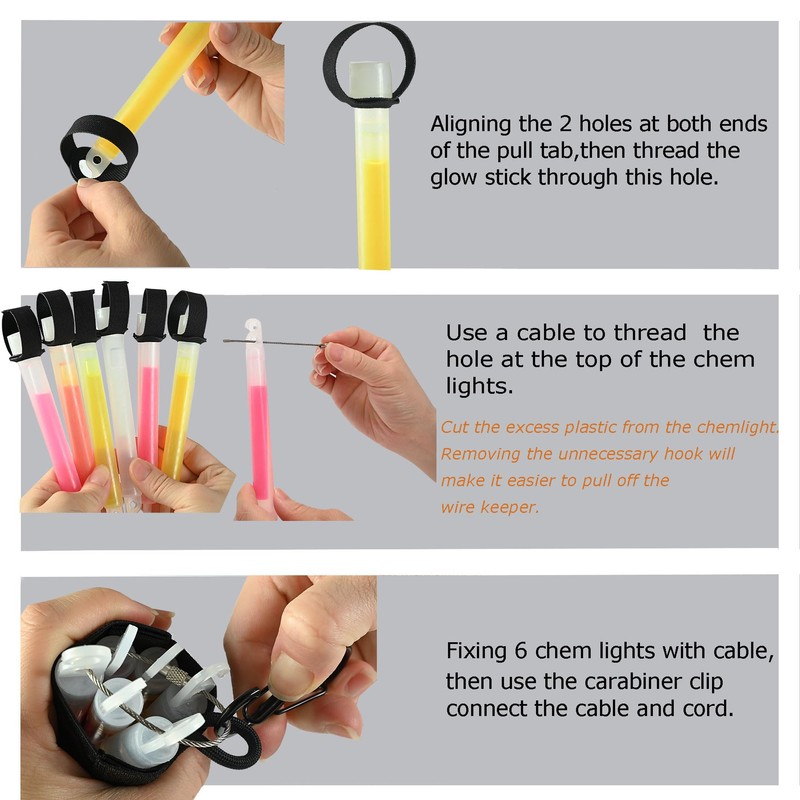 Aligning the 2 holes at both ends of the pull tab,then thread the glow stick through this hole.

Use a cable to thread  the hole at the top of the chem lights.

Cut the excess plastic from the chemlight. Removing the unnecessary hook will make it easier to pull off the wire keeper.

Fixing 6 chem lights with cable, then use the carabiner clip connect the cable and cord.