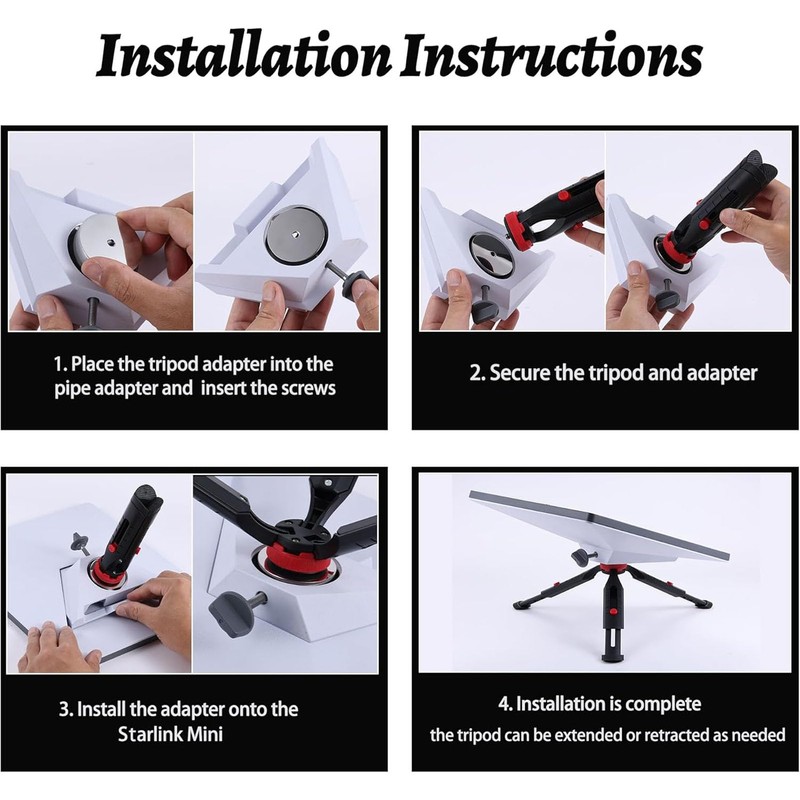 Installation Instructions

1. Place the tripod adapter into the pipe adapter and  insert the screws

2. Secure the tripod and adapter

3. Install the adapter onto the Starlink Mini

4. Installation is complete
the tripod can be extended or retracted as needed