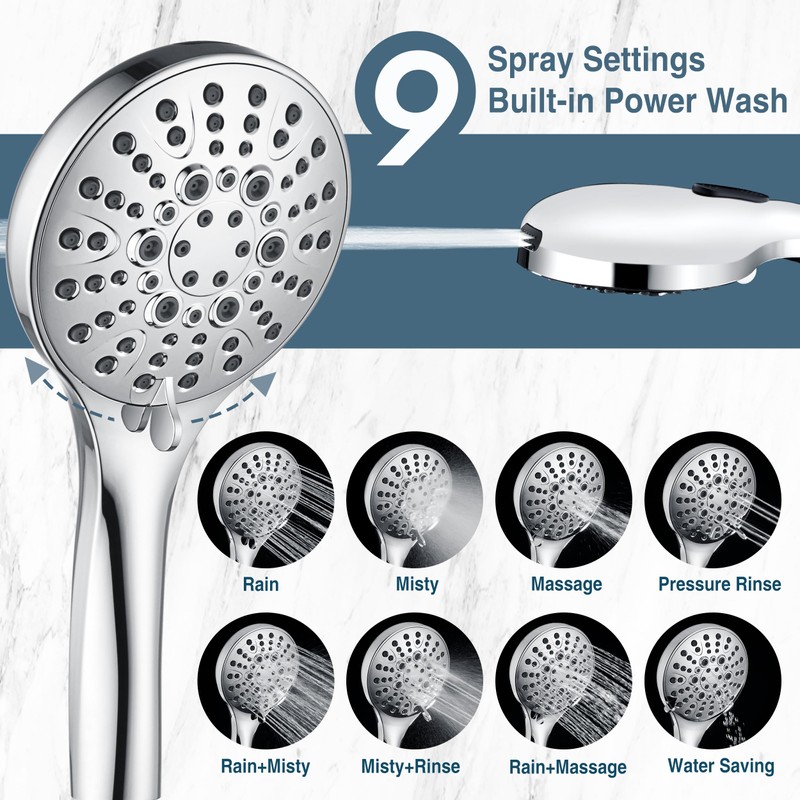 9 Spray Settings
Built-in Power Wash

Rain
Misty
Massage
Pressure Rinse

Rain+Misty
Misty+Rinse
Rain+Massage
Water Saving