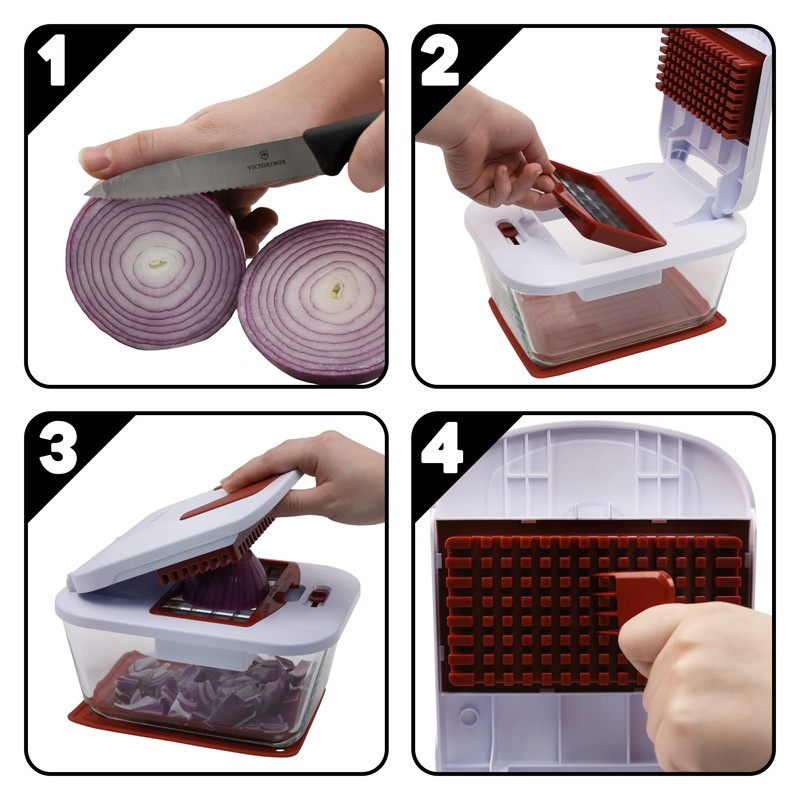 1

VICTORINOX

2

3

4