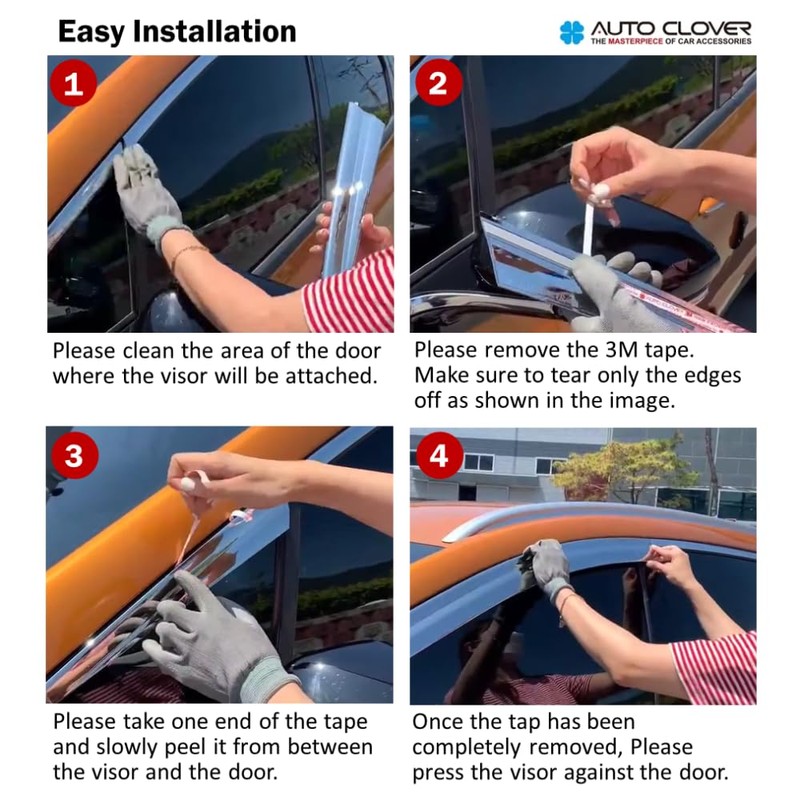 Easy Installation

AUTO CLOVER
THE MASTERPIECE OF CAR ACCESSORIES

1

Please clean the area of the door where the visor will be attached.

2

Please remove the 3M tape. Make sure to tear only the edges off as shown in the image.

3

Please take one end of the tape and slowly peel it from between the visor and the door.

4

Once the tap has been completely removed, Please press the visor against the door.