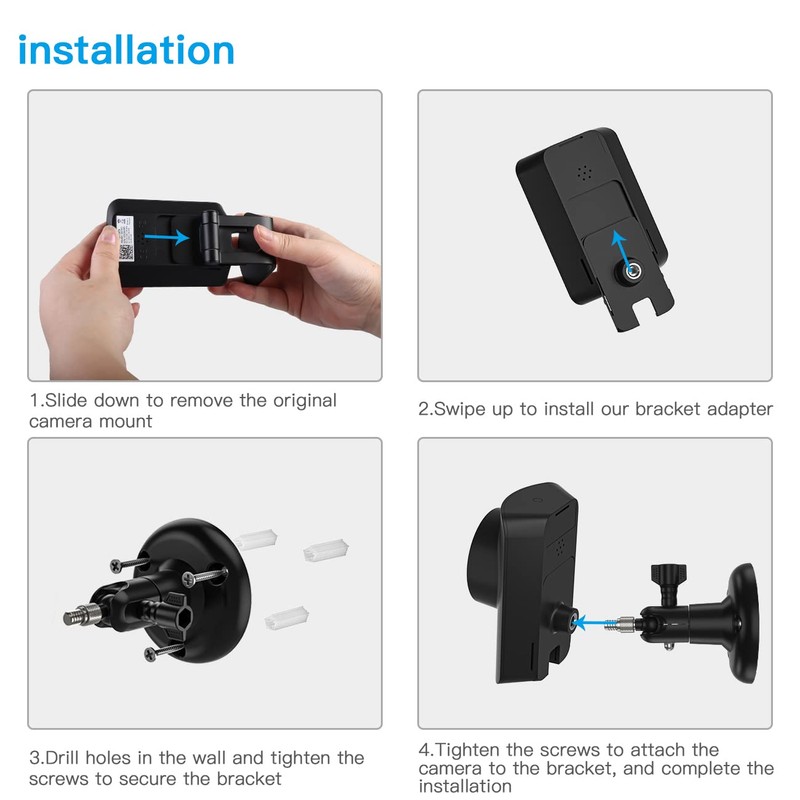 installation

1.Slide down to remove the original camera mount

2.Swipe up to install our bracket adapter

3.Drill holes in the wall and tighten the screws to secure the bracket

4.Tighten the screws to attach the camera to the bracket, and complete the installation