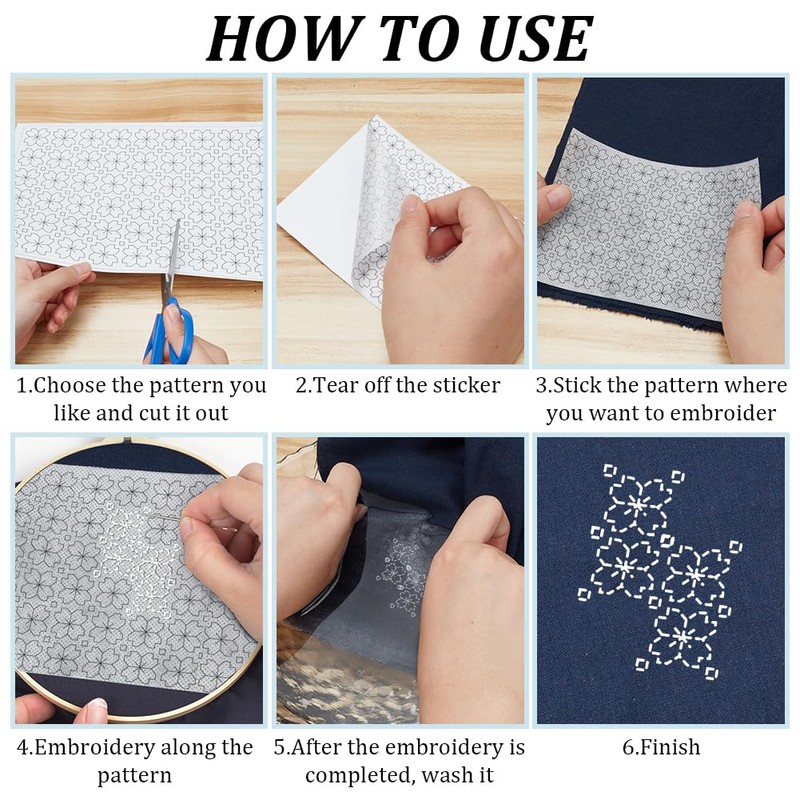 HOW TO USE

1.Choose the pattern you like and cut it out

2.Tear off the sticker

3.Stick the pattern where you want to embroider

4.Embroidery along the pattern

5.After the embroidery is completed, wash it

6.Finish