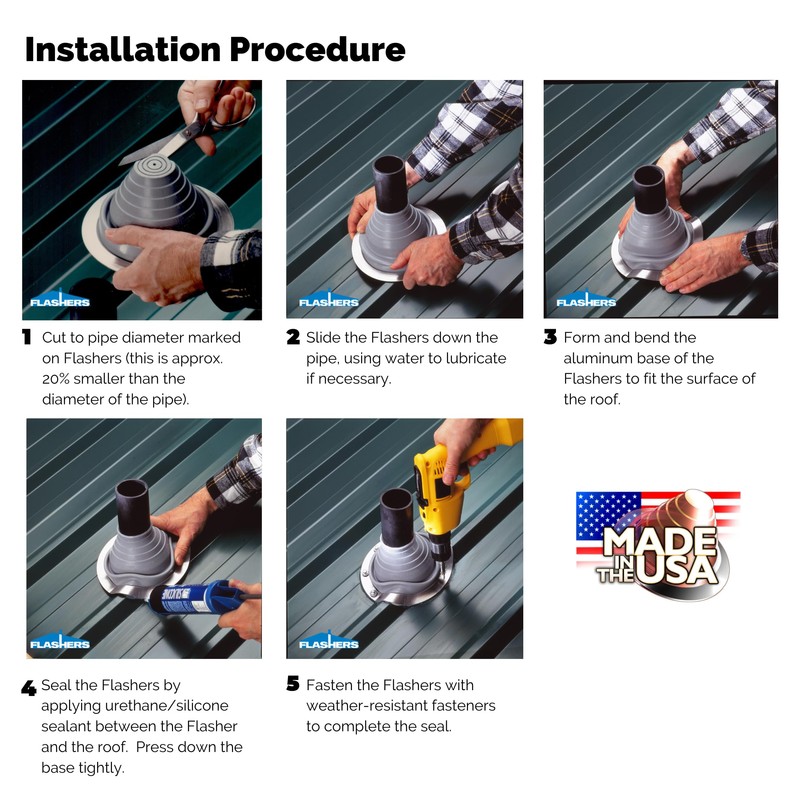 Installation Procedure

FLASHERS

1 Cut to pipe diameter marked on Flashers (this is approx. 20% smaller than the diameter of the pipe).

FLASHERS

2 Slide the Flashers down the pipe, using water to lubricate if necessary.

FLASHERS

3 Form and bend the aluminum base of the Flashers to fit the surface of the roof.

FLASHERS

4 Seal the Flashers by applying urethane/silicone sealant between the Flasher and the roof. Press down the base tightly.

FLASHERS

5 Fasten the Flashers with weather-resistant fasteners to complete the seal.

MADE IN THE USA