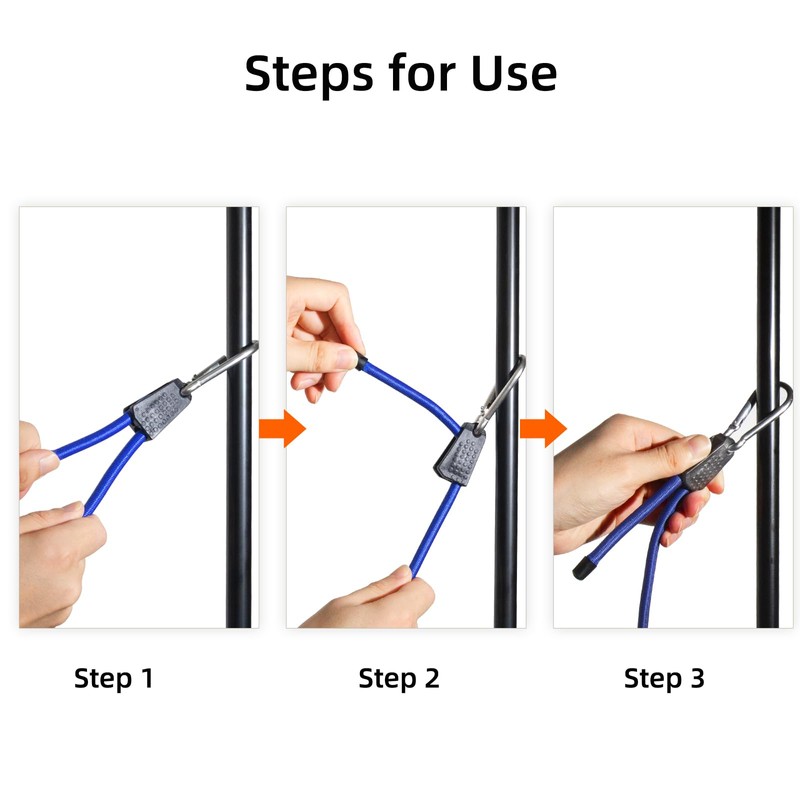 Steps for Use

Step 1

Step 2

Step 3