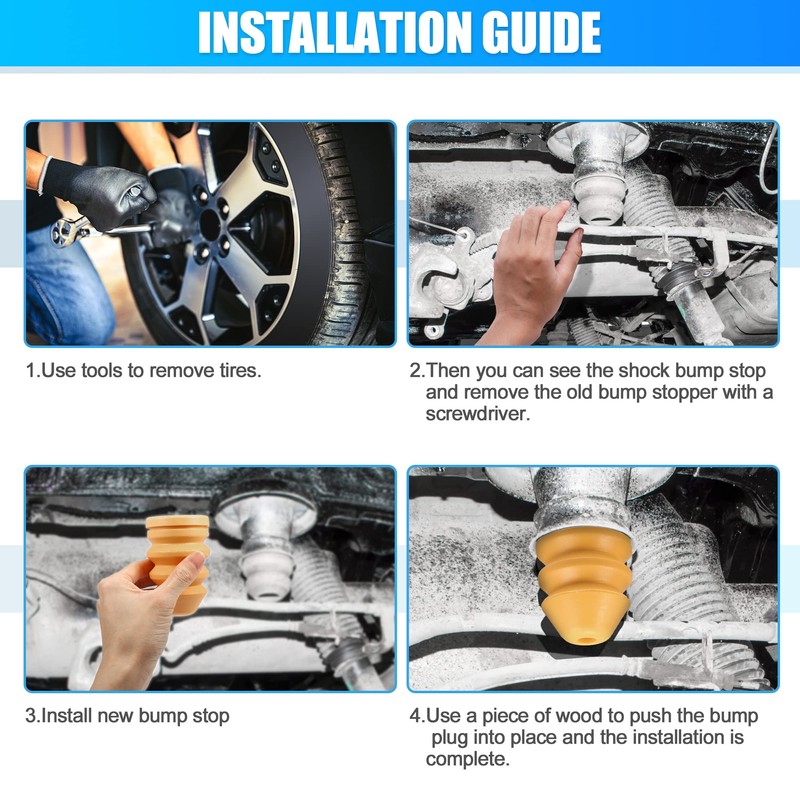 INSTALLATION GUIDE

1.Use tools to remove tires.

2.Then you can see the shock bump stop and remove the old bump stopper with a screwdriver.

3.Install new bump stop

4.Use a piece of wood to push the bump plug into place and the installation is complete.