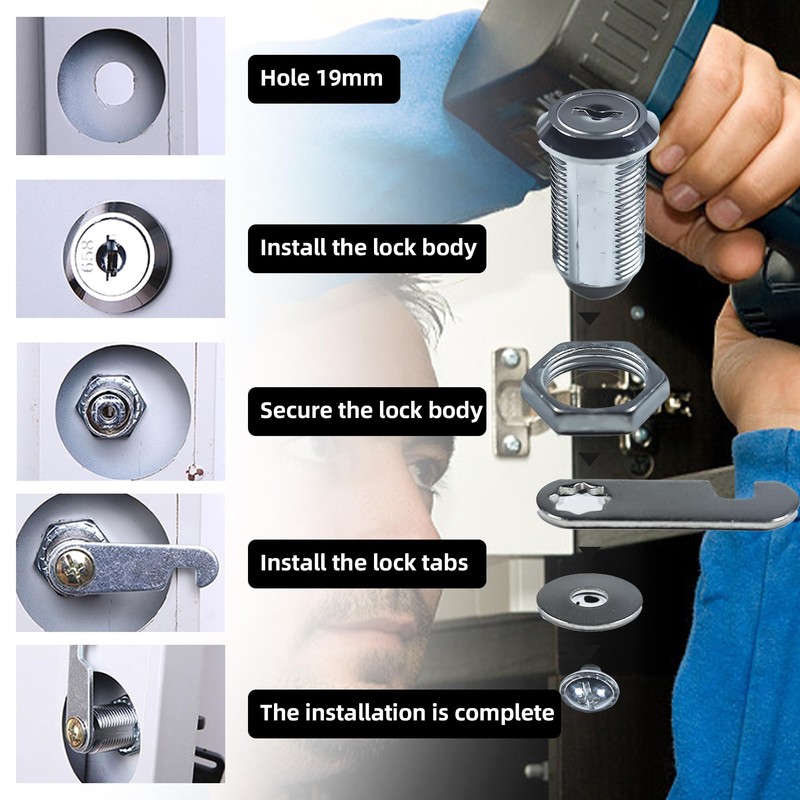 Hole 19mm

658

Install the lock body

Secure the lock body

Install the lock tabs

The installation is complete