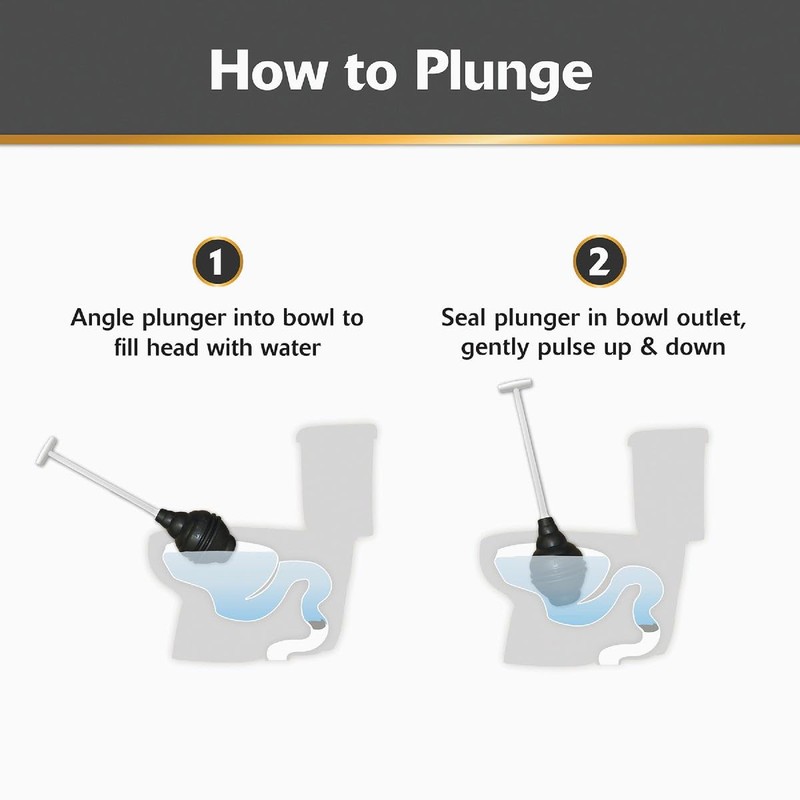 How to Plunge

1

Angle plunger into bowl to fill head with water

2

Seal plunger in bowl outlet, gently pulse up & down