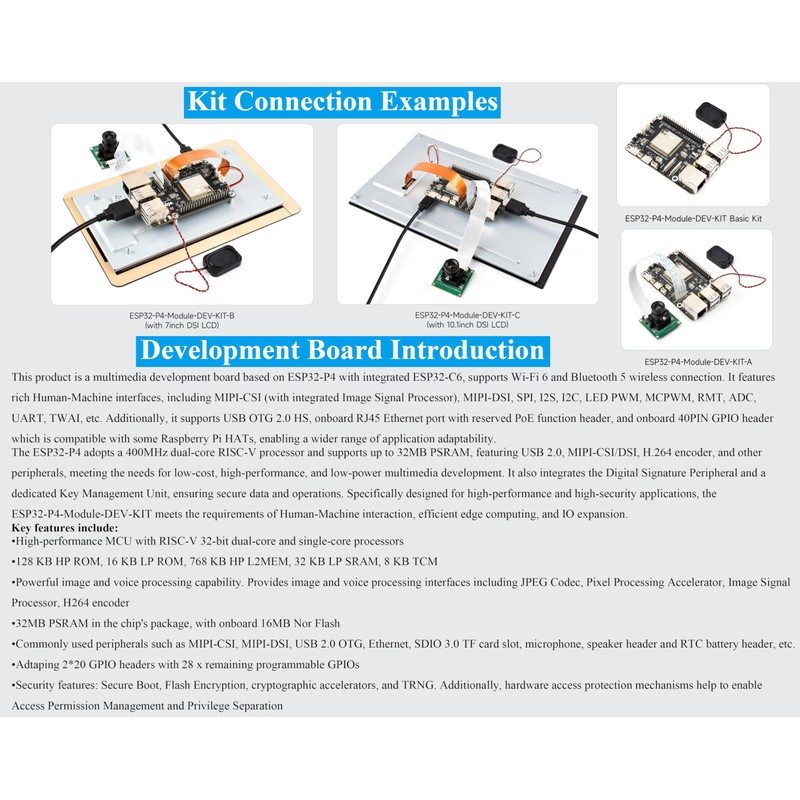 Kit Connection Examples

ESP32-P4-Module-DEV-KIT-B (with 7inch DSI LCD)

ESP32-P4-Module-DEV-KIT-C (with 10.1inch DSI LCD)

ESP32-P4-Module-DEV-KIT Basic Kit

ESP32-P4-Module-DEV-KIT-A

Development Board Introduction

This product is a multimedia development board based on ESP32-P4 with integrated ESP32-C6, supports Wi-Fi 6 and Bluetooth 5 wireless connection. It features rich Human-Machine interfaces, including MIPI-CSI (with integrated Image Signal Processor), MIPI-DSI, SPI, I2S, I2C, LED PWM, MCPWM, RMT, ADC, UART, TWAI, etc. Additionally, it supports USB OTG 2.0 HS, onboard RJ45 Ethernet port with reserved PoE function header, and onboard 40PIN GPIO header which is compatible with some Raspberry Pi HATs, enabling a wider range of application adaptability.
The ESP32-P4 adopts a 400MHz dual-core RISC-V processor and supports up to 32MB PSRAM, featuring USB 2.0, MIPI-CSI/DSI, H.264 encoder, and other peripherals, meeting the needs for low-cost, high-performance, and low-power multimedia development. It also integrates the Digital Signature Peripheral and a dedicated Key Management Unit, ensuring secure data and operations. Specifically designed for high-performance and high-security applications, the ESP32-P4-Module-DEV-KIT meets the requirements of Human-Machine interaction, efficient edge computing, and IO expansion.
Key features include:
•High-performance MCU with RISC-V 32-bit dual-core and single-core processors
•128 KB HP ROM, 16 KB LP ROM, 768 KB HP L2MEM, 32 KB LP SRAM, 8 KB TCM
•Powerful image and voice processing capability. Provides image and voice processing interfaces including JPEG Codec, Pixel Processing Accelerator, Image Signal Processor, H264 encoder
•32MB PSRAM in the chip's package, with onboard 16MB Nor Flash
•Commonly used peripherals such as MIPI-CSI, MIPI-DSI, USB 2.0 OTG, Ethernet, SDIO 3.0 TF card slot, microphone, speaker header and RTC battery header, etc.
•Adtaping 2*20 GPIO headers with 28 x remaining programmable GPIOs
•Security features: Secure Boot, Flash Encryption, cryptographic accelerators, and TRNG. Additionally, hardware access protection mechanisms help to enable Access Permission Management and Privilege Separation