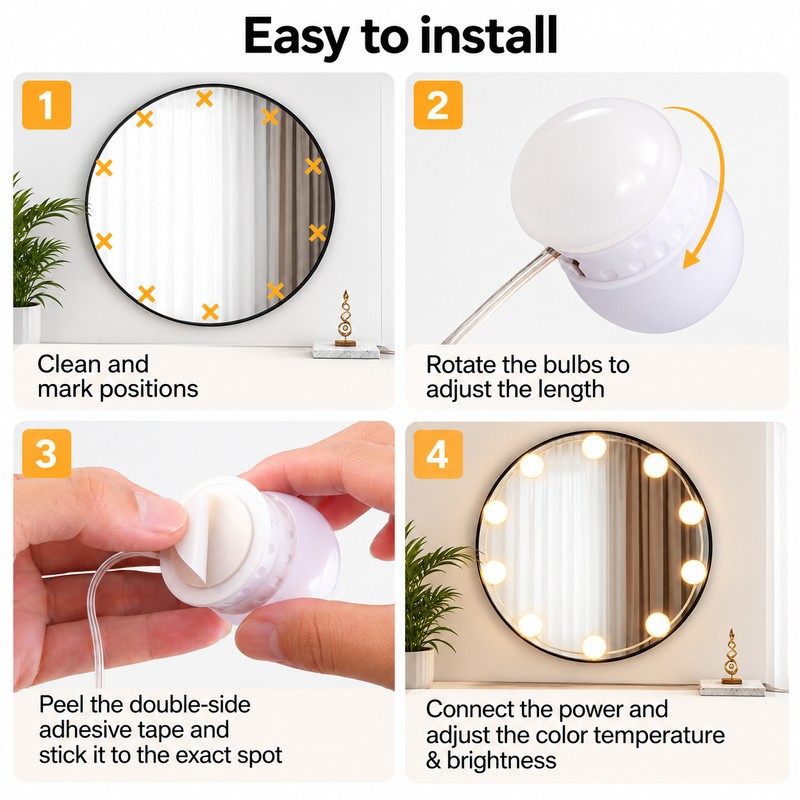 Easy to install

1

Clean and mark positions

2

Rotate the bulbs to adjust the length

3

Peel the double-side adhesive tape and stick it to the exact spot

4

Connect the power and adjust the color temperature & brightness