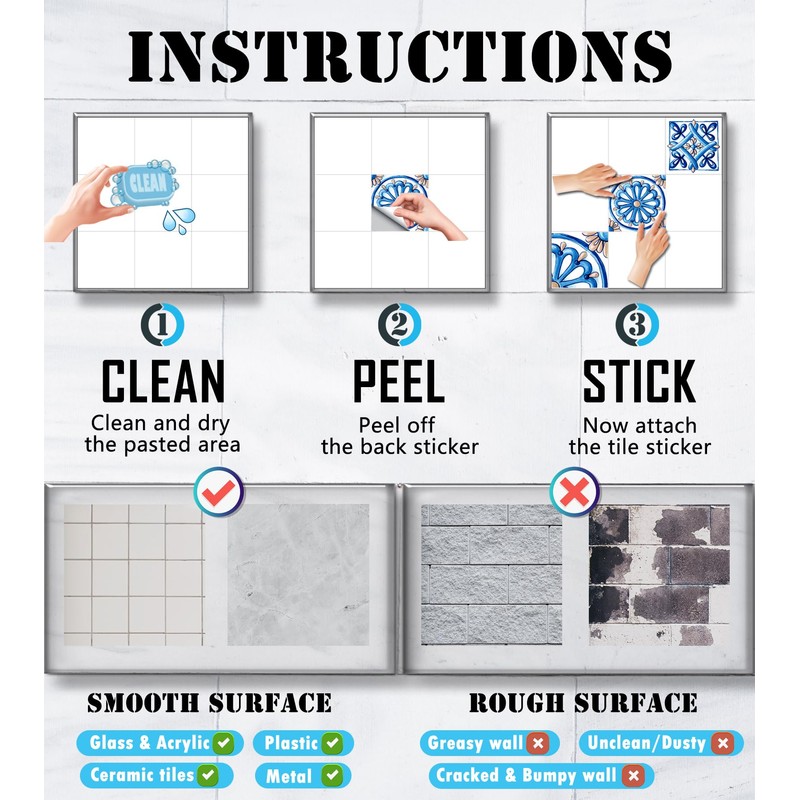 INSTRUCTIONS

CLEAN

1
CLEAN
Clean and dry the pasted area

2
PEEL
Peel off the back sticker

3
STICK
Now attach the tile sticker

SMOOTH SURFACE
Glass & Acrylic
Plastic
Ceramic tiles
Metal

ROUGH SURFACE
Greasy wall
Unclean/Dusty
Cracked & Bumpy wall