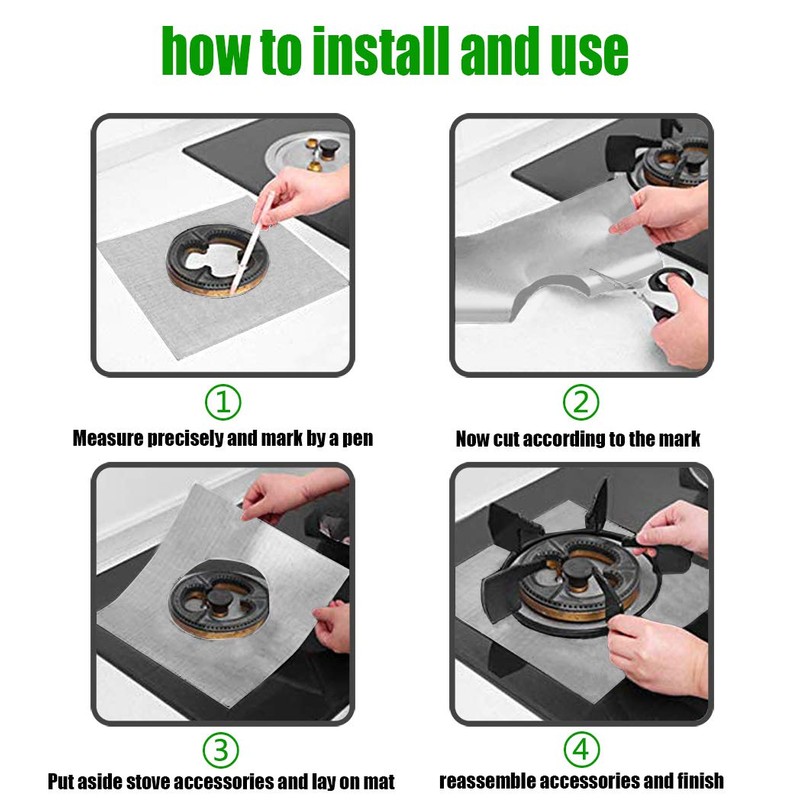 how to install and use

①
Measure precisely and mark by a pen

②
Now cut according to the mark

③
Put aside stove accessories and lay on mat

④
reassemble accessories and finish