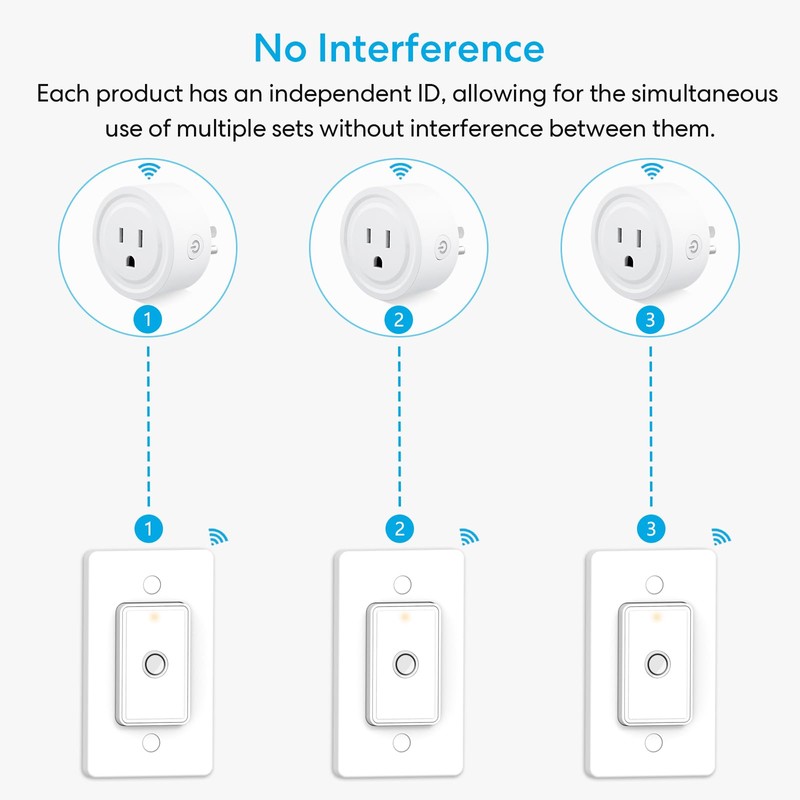 No Interference

Each product has an independent ID, allowing for the simultaneous use of multiple sets without interference between them.

1

2

3

1

2

3