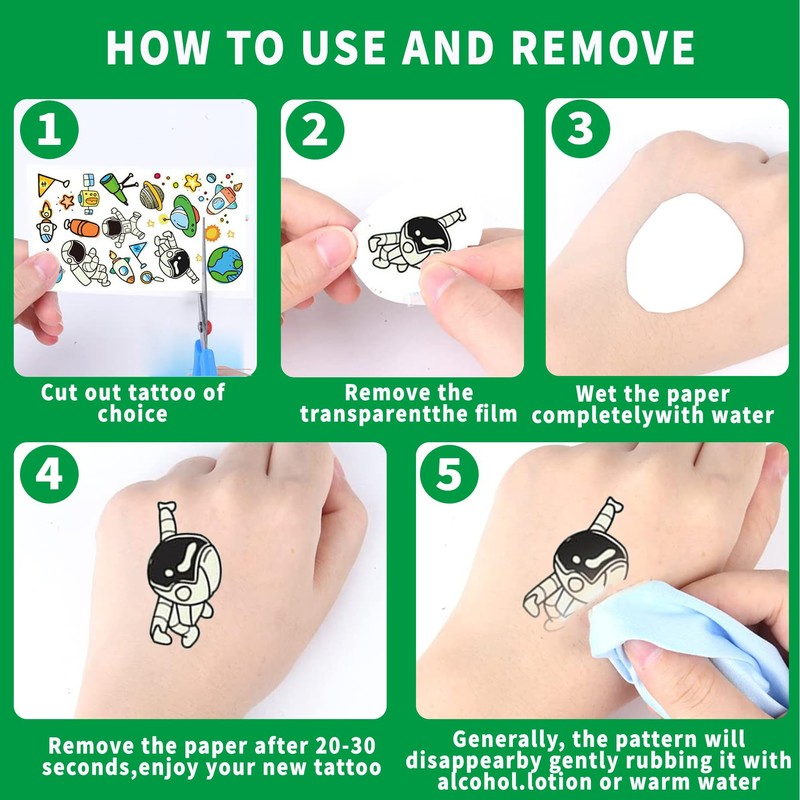 HOW TO USE AND REMOVE

1

Cut out tattoo of choice

2

Remove the transparentthe film

3

Wet the paper completelywith water

4

Remove the paper after 20-30 seconds,enjoy your new tattoo

5

Generally, the pattern will disappearby gently rubbing it with alcohol.lotion or warm water