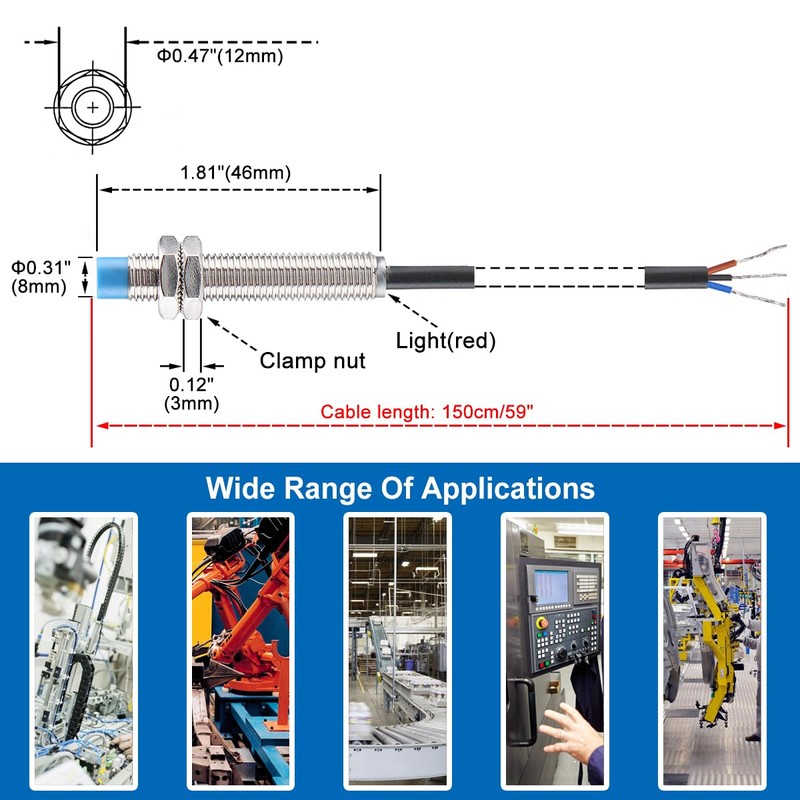 Φ0.47"(12mm)

1.81"(46mm)

Φ0.31"
(8mm)

Light(red)

Clamp nut

0.12"
(3mm)

Cable length: 150cm/59"

Wide Range Of Applications