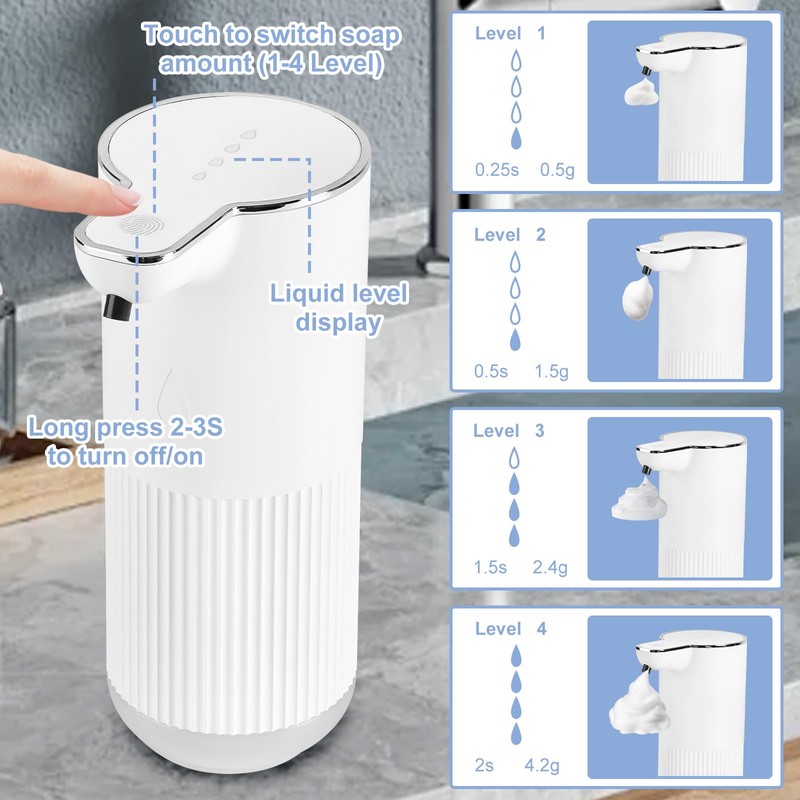 Touch to switch soap amount (1-4 Level)

Liquid level display

Long press 2-3S to turn off/on

Level 1

0.25s 0.5g

Level 2

0.5s 1.5g

Level 3

1.5s 2.4g

Level 4

2s 4.2g