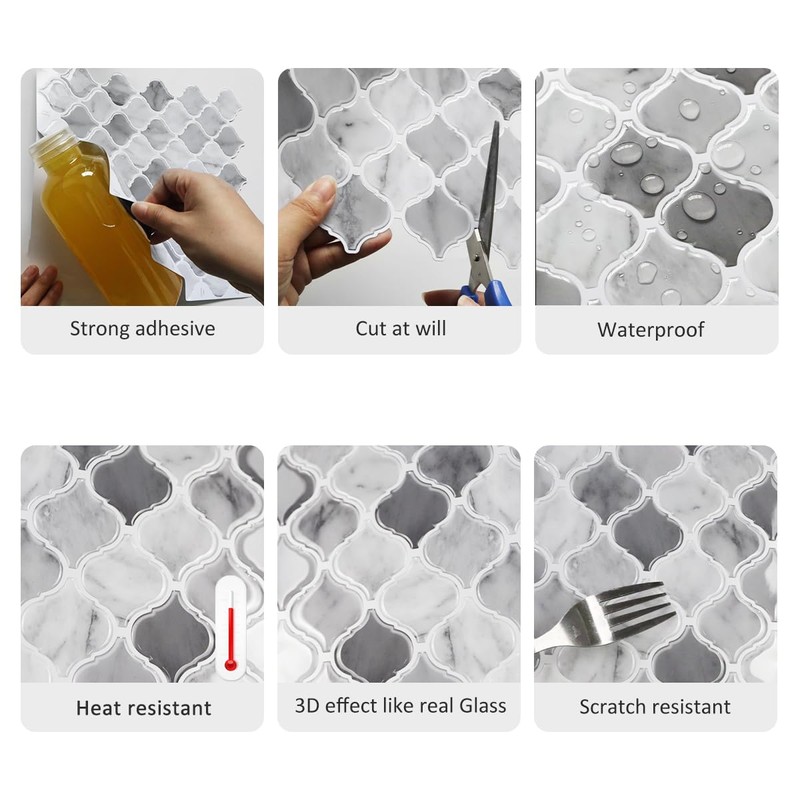 Strong adhesive

Cut at will

Waterproof

Heat resistant

3D effect like real Glass

Scratch resistant