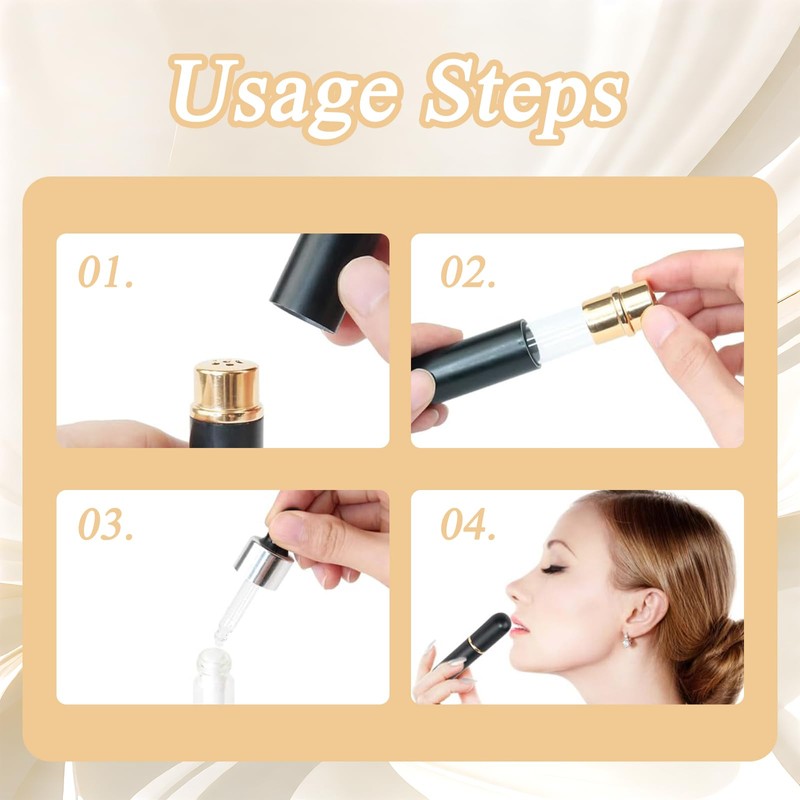 Usage Steps

01.

02.

03.

04.