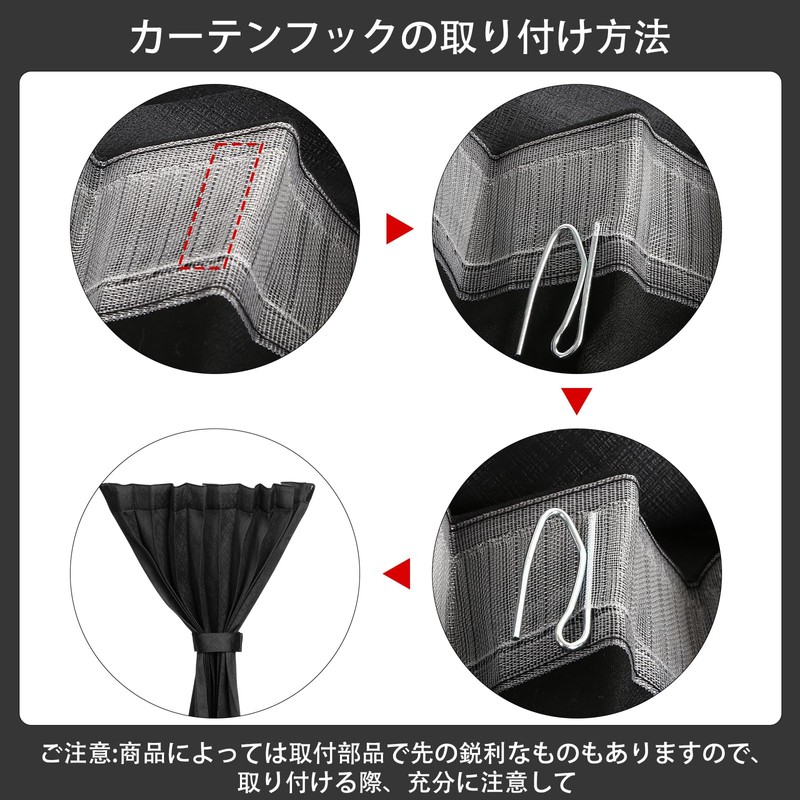 カーテンフックの取り付け方法

ご注意:商品によっては取付部品で先の鋭利なものもありますので、取り付ける際、充分に注意して