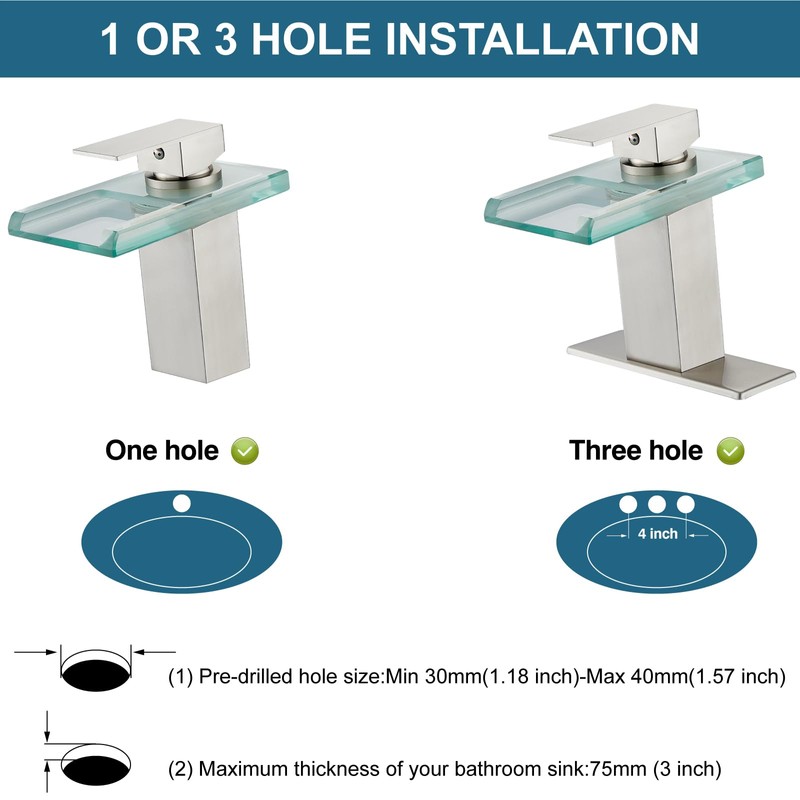 1 OR 3 HOLE INSTALLATION

One hole

Three hole

4 inch

(1) Pre-drilled hole size:Min 30mm(1.18 inch)-Max 40mm(1.57 inch)

(2) Maximum thickness of your bathroom sink:75mm (3 inch)