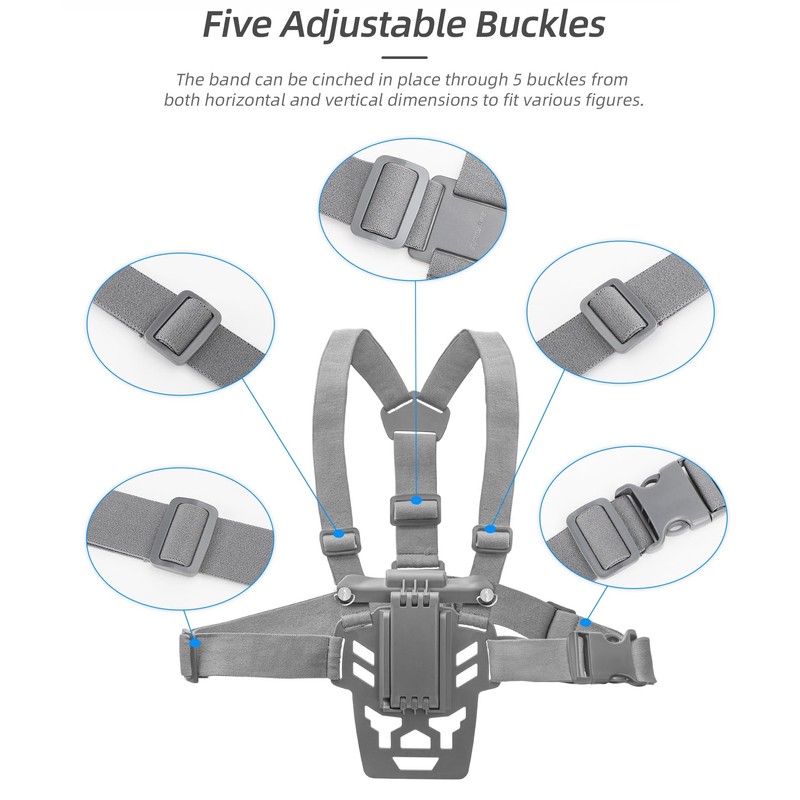 Five Adjustable Buckles

The band can be cinched in place through 5 buckles from both horizontal and vertical dimensions to fit various figures.