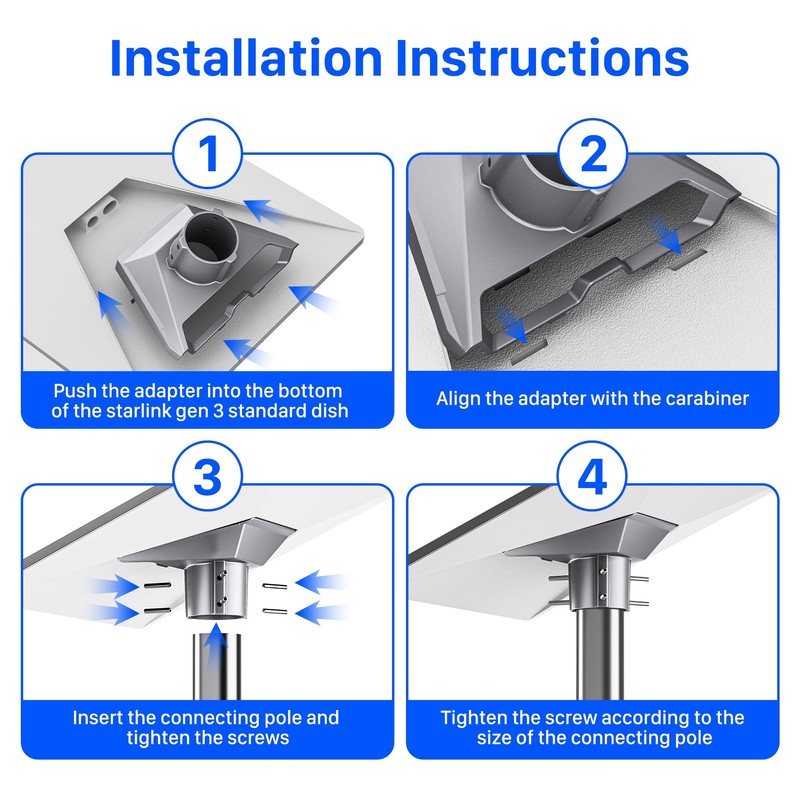 Installation Instructions

1

Push the adapter into the bottom of the starlink gen 3 standard dish

2

Align the adapter with the carabiner

3

Insert the connecting pole and tighten the screws

4

Tighten the screw according to the size of the connecting pole