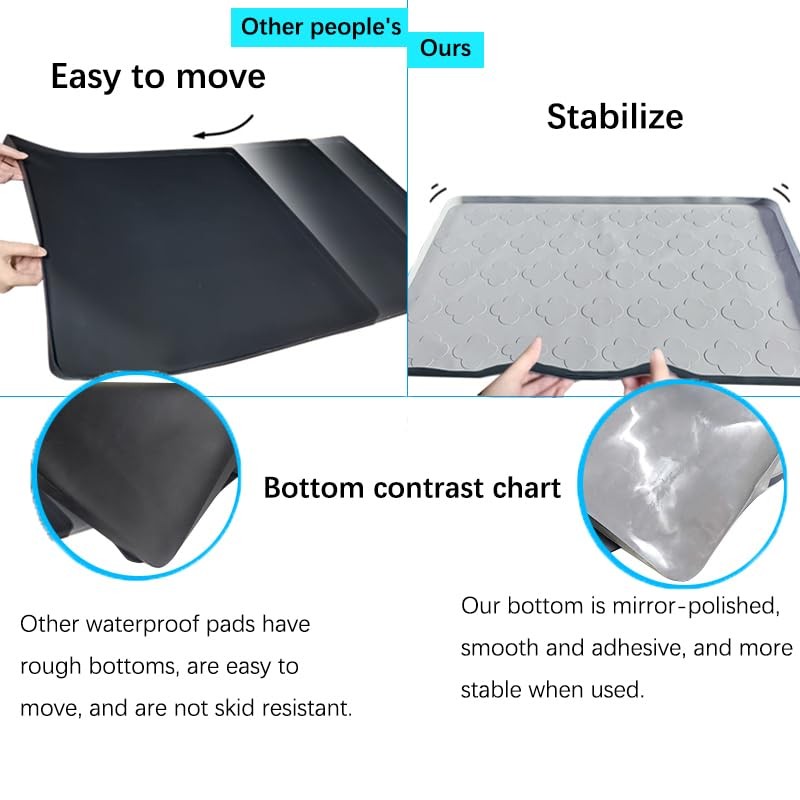 Other people's

Easy to move

Ours

Stabilize

Bottom contrast chart

Other waterproof pads have rough bottoms, are easy to move, and are not skid resistant.

Our bottom is mirror-polished, smooth and adhesive, and more stable when used.