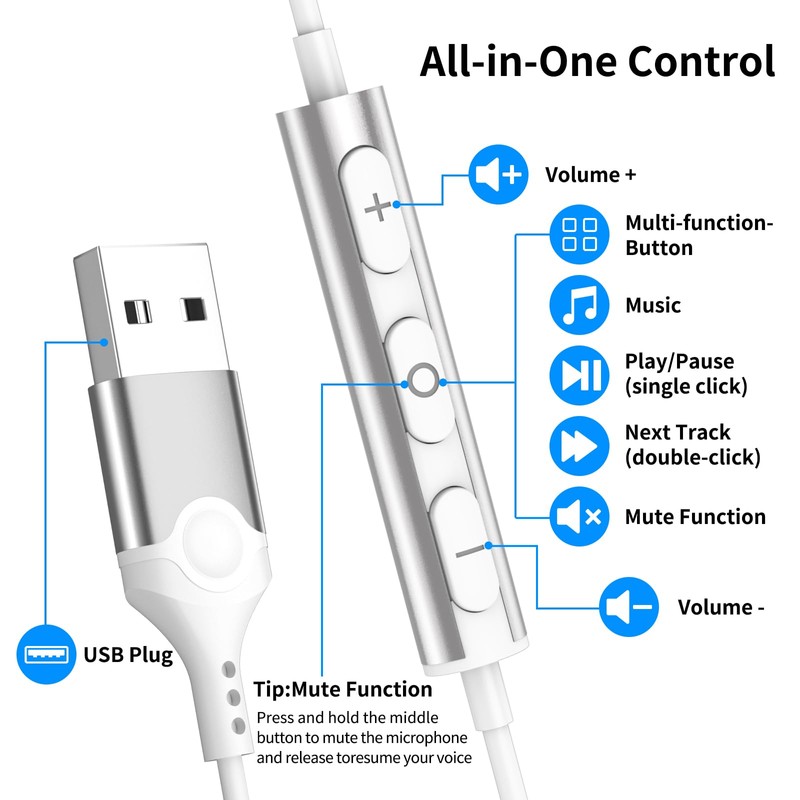 All-in-One Control

Volume +

Multi-function-Button

Music

Play/Pause (single click)

Next Track (double-click)

Mute Function

Volume -

USB Plug

Tip:Mute Function

Press and hold the middle button to mute the microphone and release toresume your voice