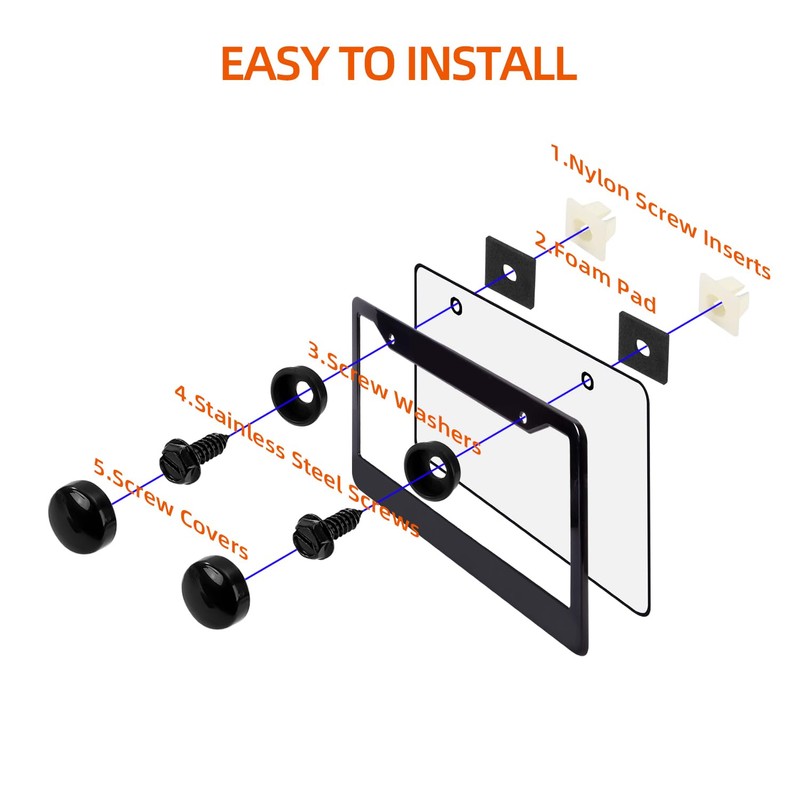 EASY TO INSTALL

1.Nylon Screw Inserts

2.Foam Pad

3.Screw Washers

4.Stainless Steel Screws

5.Screw Covers