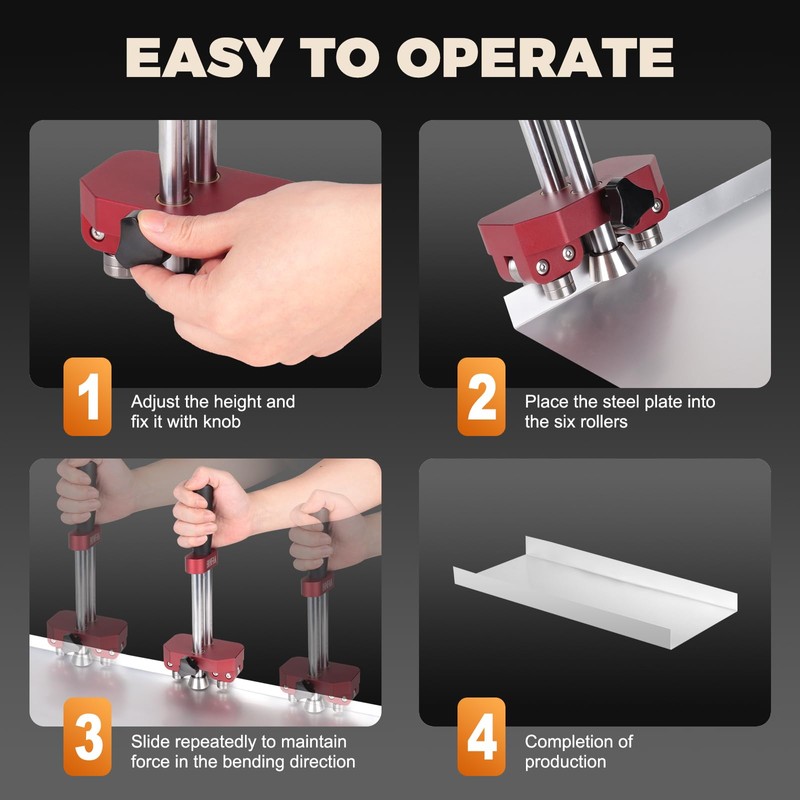 EASY TO OPERATE

1
Adjust the height and fix it with knob

2
Place the steel plate into the six rollers

3
Slide repeatedly to maintain force in the bending direction

4
Completion of production