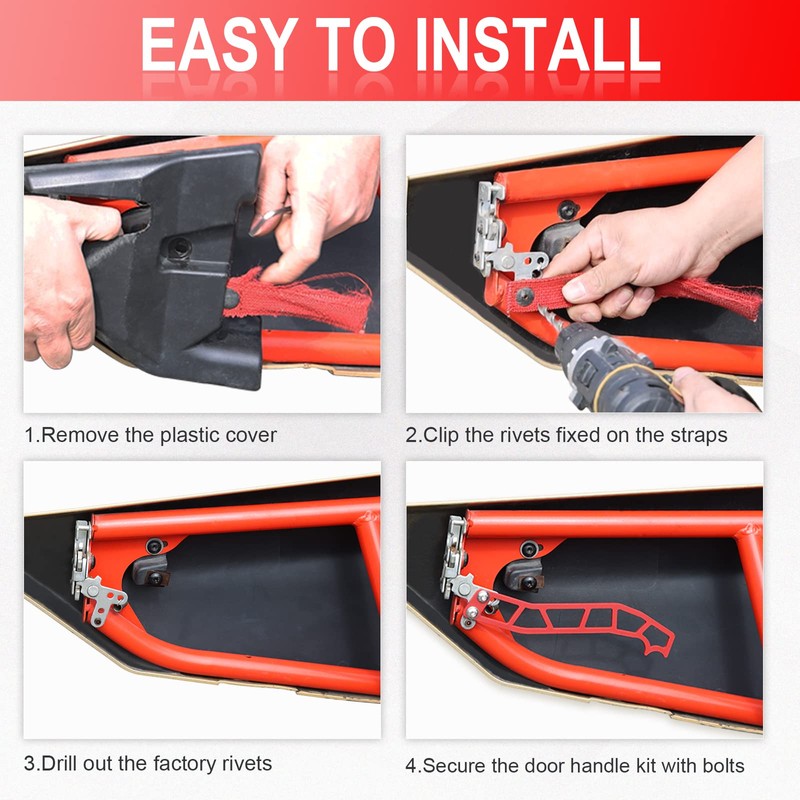 EASY TO INSTALL

1.Remove the plastic cover

2.Clip the rivets fixed on the straps

3.Drill out the factory rivets

4.Secure the door handle kit with bolts