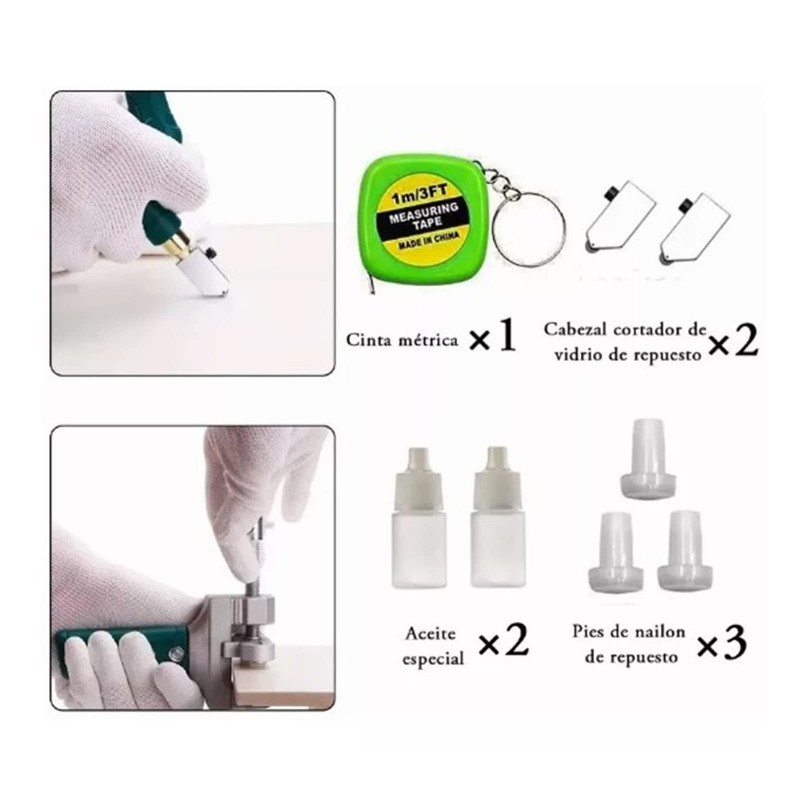 1m/3FT
MEASURING TAPE
MADE IN CHINA

Cinta métrica ×1

Cabezal cortador de vidrio de repuesto ×2

Aceite especial ×2

Pies de nailon de repuesto ×3