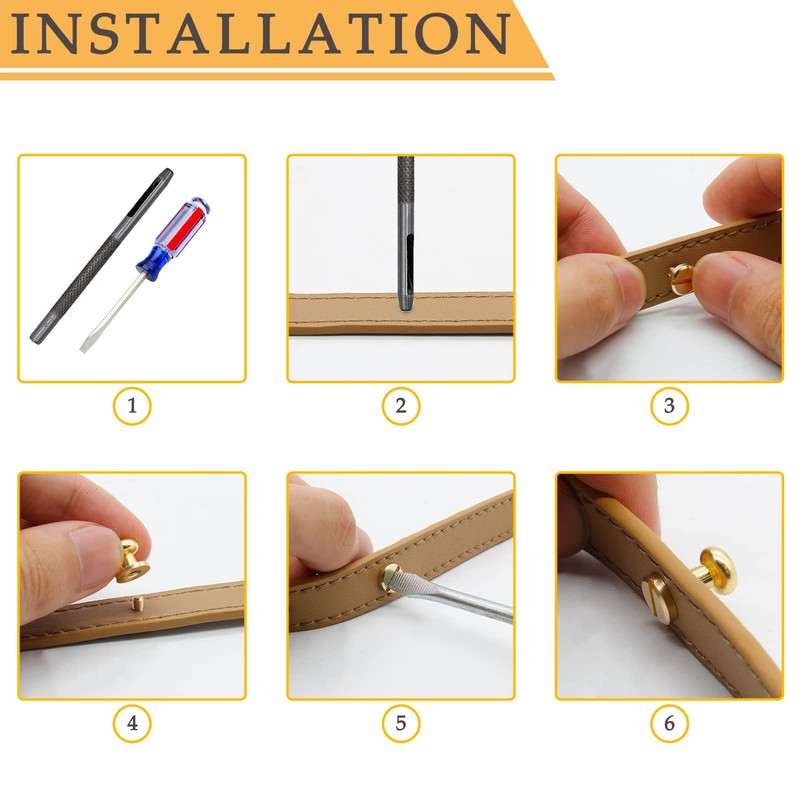 INSTALLATION

1

2

3

4

5

6