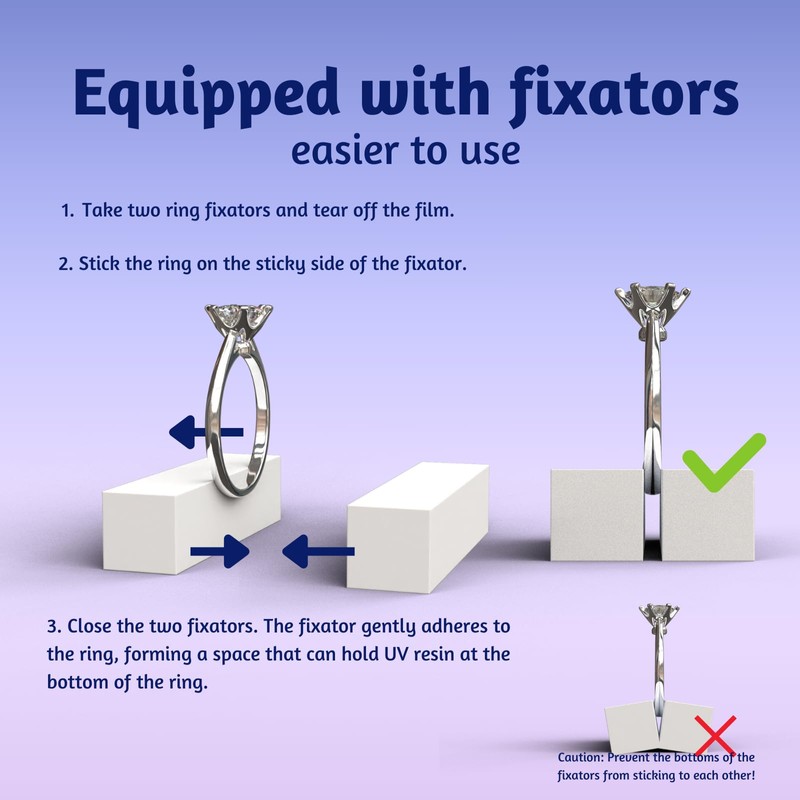 Equipped with fixators
easier to use

1. Take two ring fixators and tear off the film.

2. Stick the ring on the sticky side of the fixator.

3. Close the two fixators. The fixator gently adheres to the ring, forming a space that can hold UV resin at the bottom of the ring.

Caution: Prevent the bottoms of the fixators from sticking to each other!