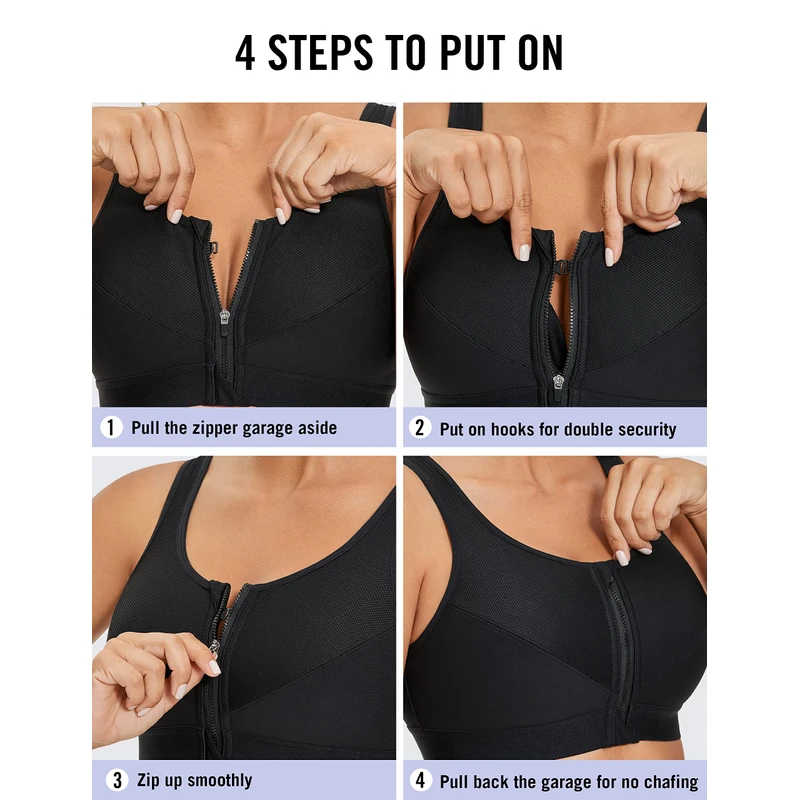 4 STEPS TO PUT ON

1 Pull the zipper garage aside

2 Put on hooks for double security

3 Zip up smoothly

4 Pull back the garage for no chafing