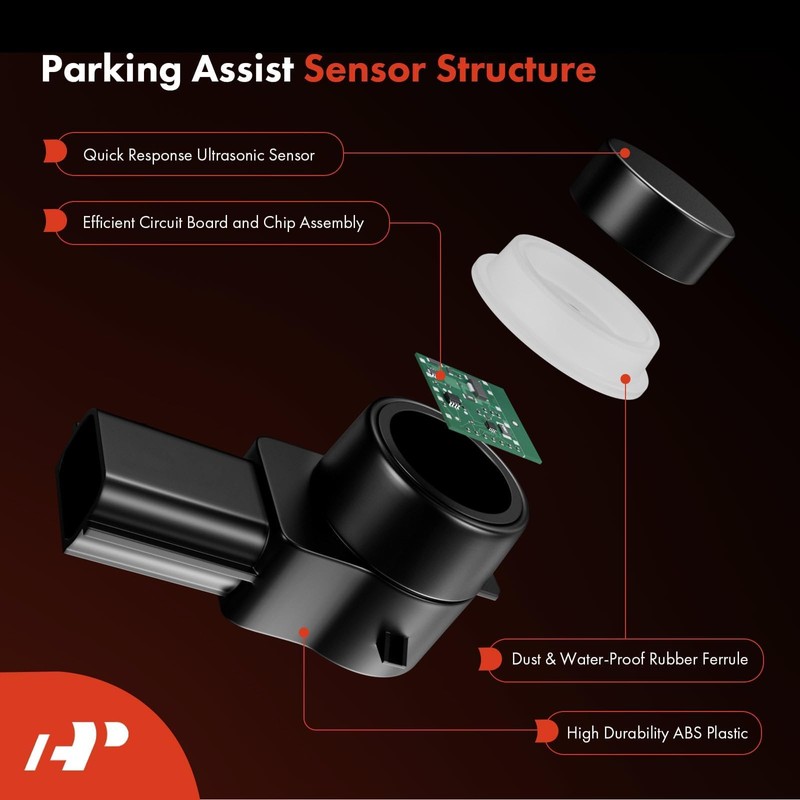 Parking Assist Sensor Structure

Quick Response Ultrasonic Sensor

Efficient Circuit Board and Chip Assembly

Dust & Water-Proof Rubber Ferrule

High Durability ABS Plastic

AP