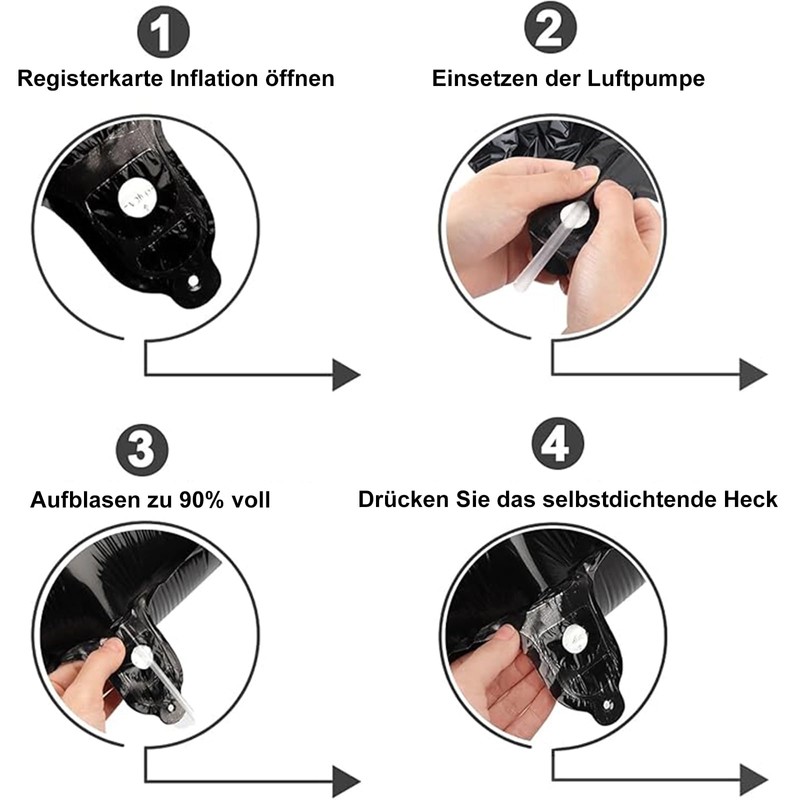 1
Registerkarte Inflation öffnen

2
Einsetzen der Luftpumpe

3
Aufblasen zu 90% voll

4
Drücken Sie das selbstdichtende Heck